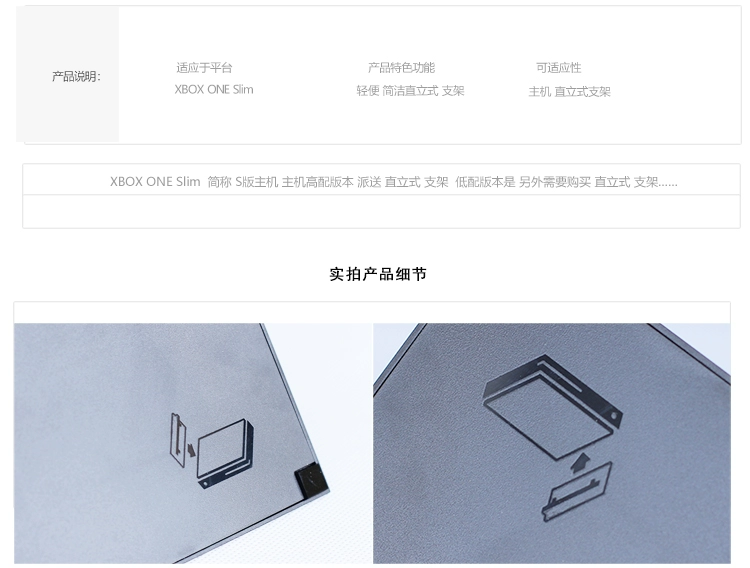 产品说明：

适应于平台
XBOX ONE Slim

产品特色功能
轻便 简洁直立式 支架

可适应性
主机 直立式支架

XBOX ONE Slim 简称 S版主机 主机高配版本 派送 直立式 支架 低配版本是 另外需要购买 直立式 支架......

实拍产品细节