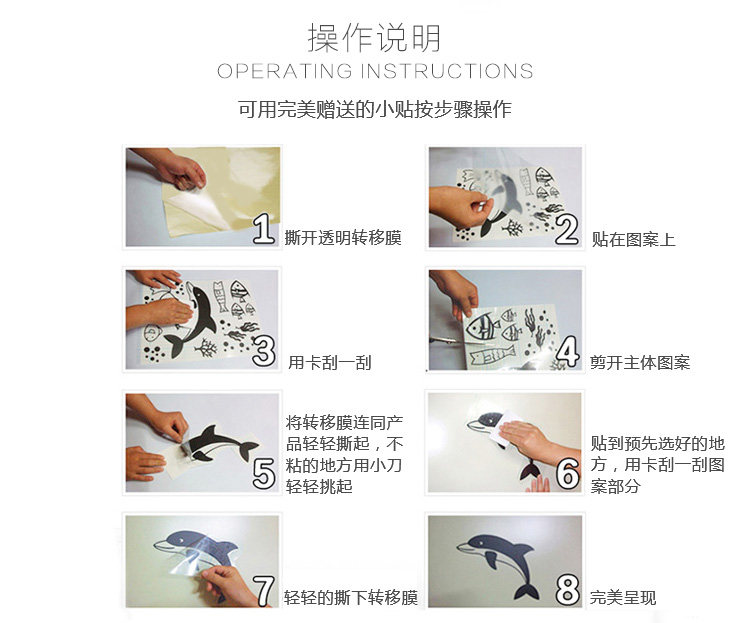 操作说明
OPERATING INSTRUCTIONS

可用完美赠送的小贴按步骤操作

1 撕开透明转移膜

2 贴在图案上

3 用卡刮一刮

4 剪开主体图案

5 将转移膜连同产品轻轻撕起，不粘的地方用小刀轻轻挑起

6 贴到预先选好的地方，用卡刮一刮图案部分

7 轻轻的撕下转移膜

8 完美呈现