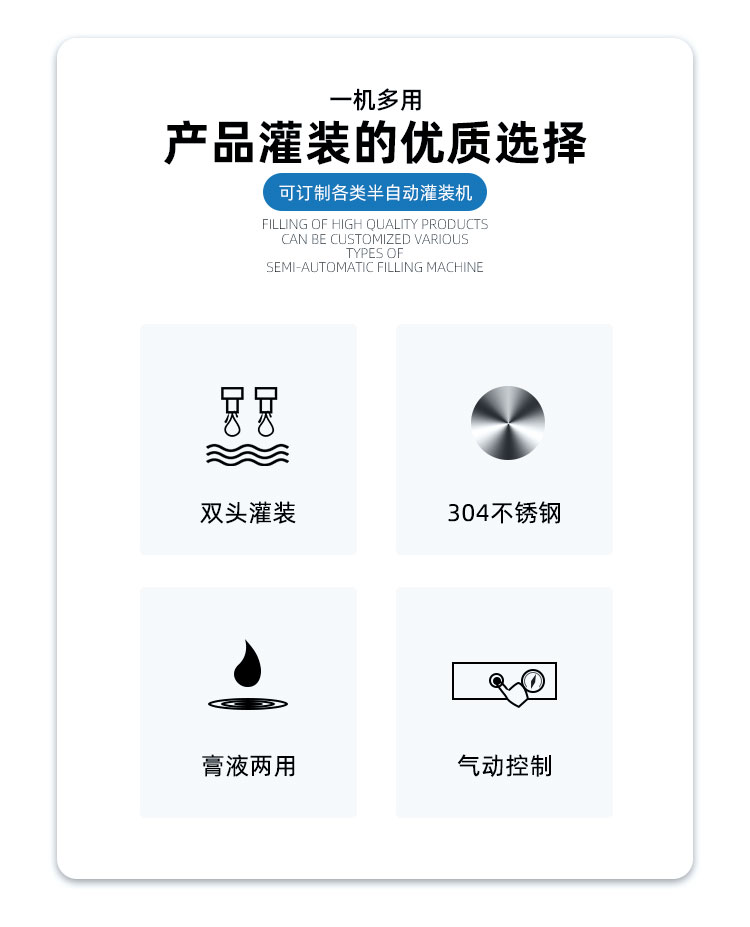 一机多用

产品灌装的优质选择

可订制各类半自动灌装机

FILLING OF HIGH QUALITY PRODUCTS
CAN BE CUSTOMIZED VARIOUS
TYPES OF
SEMI-AUTOMATIC FILLING MACHINE

双头灌装

304不锈钢

膏液两用

气动控制