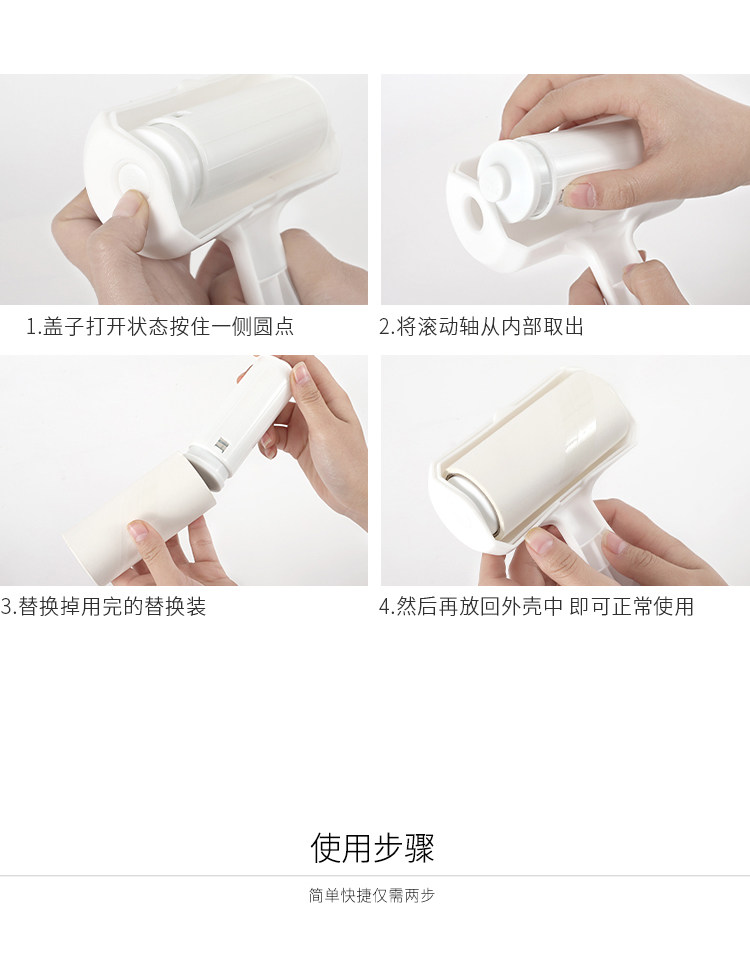 1.盖子打开状态按住一侧圆点

2.将滚动轴从内部取出

3.替换掉用完的替换装

4.然后再放回外壳中 即可正常使用

使用步骤

简单快捷仅需两步