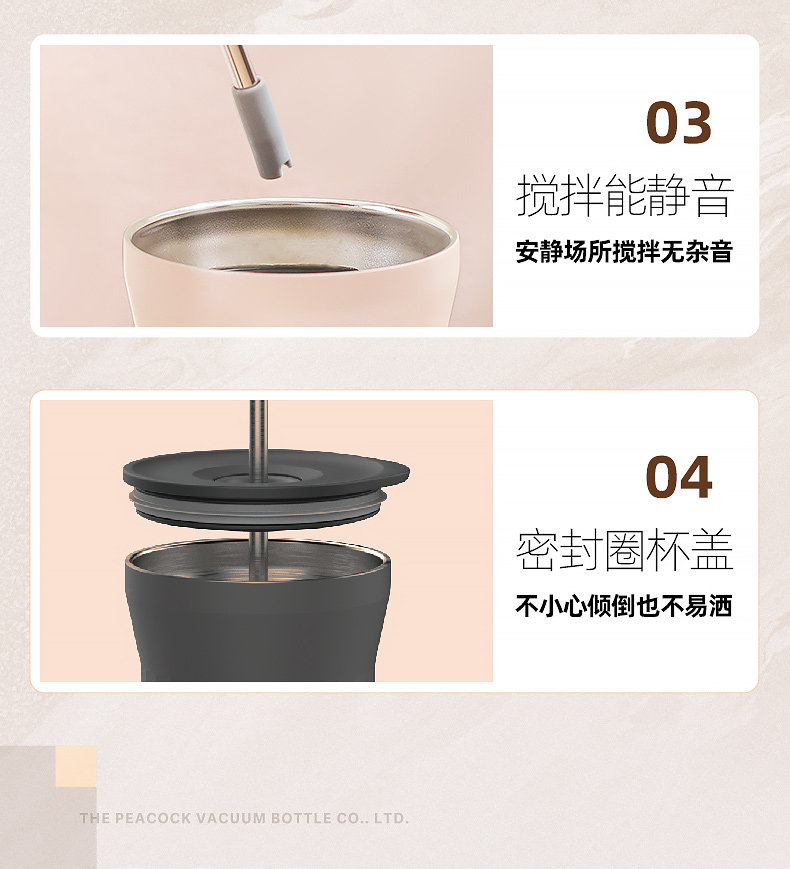 03

搅拌能静音

安静场所搅拌无杂音

04

密封圈杯盖

不小心倾倒也不易洒

THE PEACOCK VACUUM BOTTLE CO., LTD.