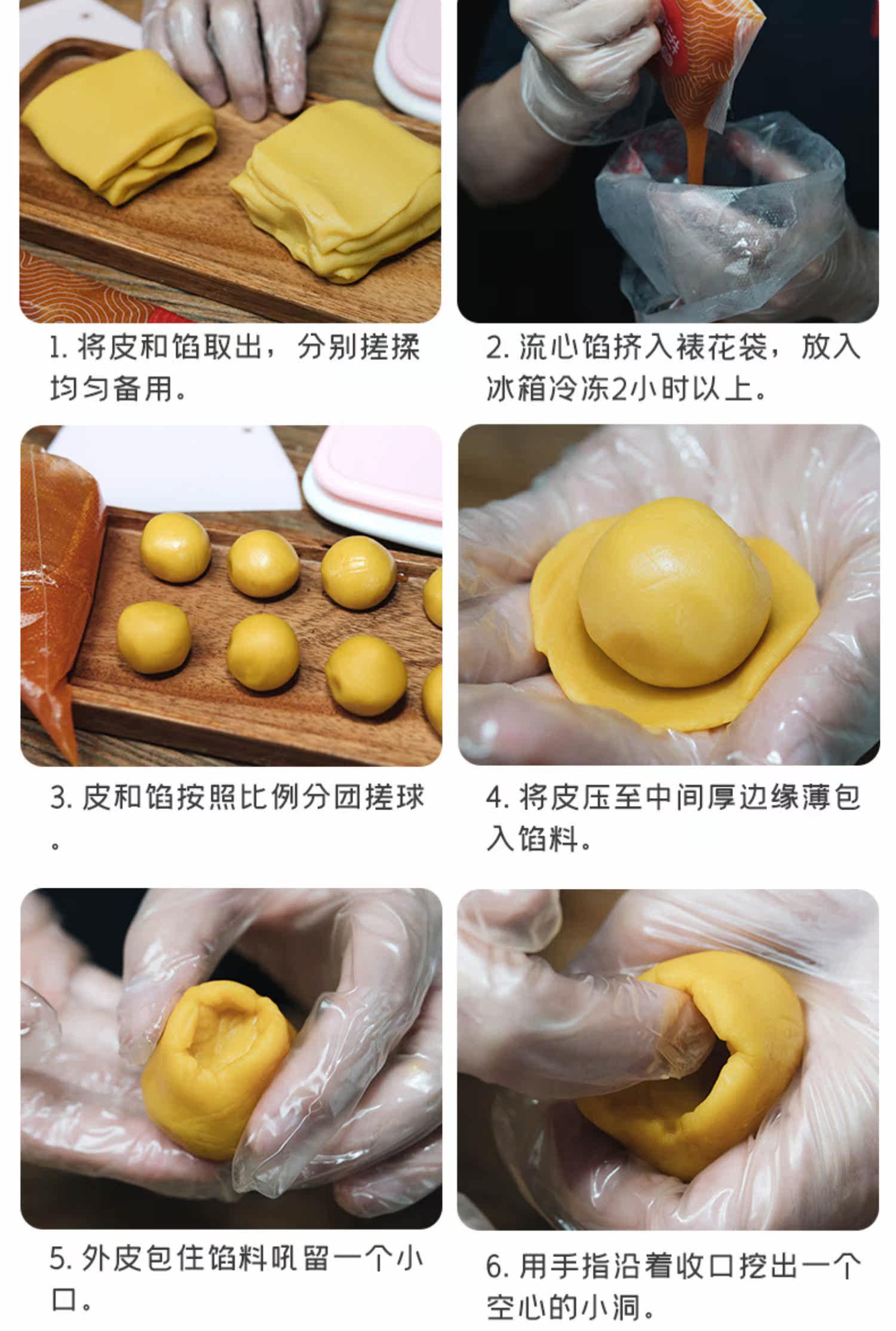 1. 将皮和馅取出，分别搓揉均匀备用。

2. 流心馅挤入裱花袋，放入冰箱冷冻2小时以上。

3. 皮和馅按照比例分团搓球。

4. 将皮压至中间厚边缘薄包入馅料。

5. 外皮包住馅料吼留一个小口。

6. 用手指沿着收口挖出一个空心的小洞。