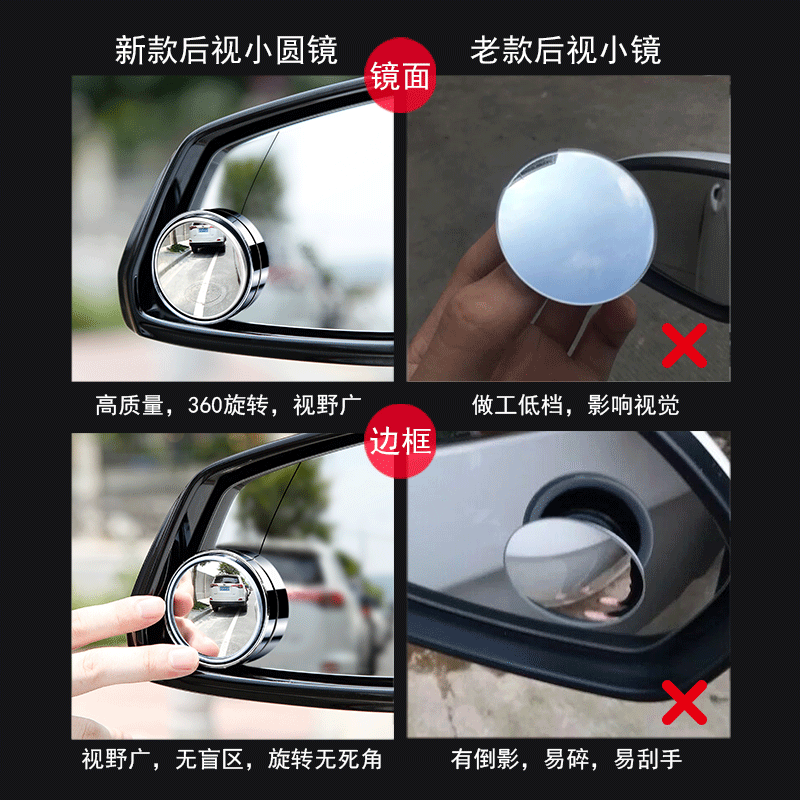 新款后视小圆镜

镜面

老款后视小镜

高质量，360旋转，视野广

做工低档，影响视觉

边框

视野广，无盲区，旋转无死角

有倒影，易碎，易刮手