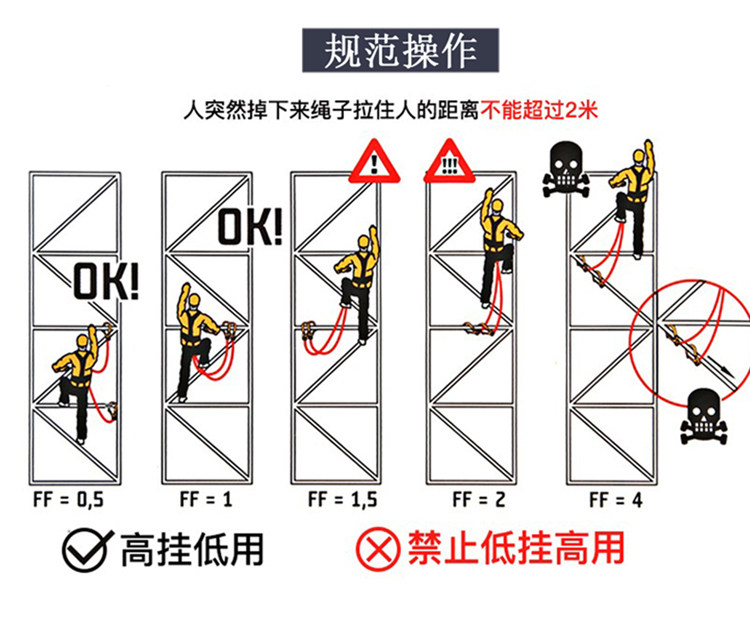 规范操作

人突然掉下来绳子拉住人的距离不能超过2米

!

!!!

OK!

OK!

FF = 0,5

FF = 1

FF = 1,5

FF = 2

FF = 4

高挂低用

禁止低挂高用