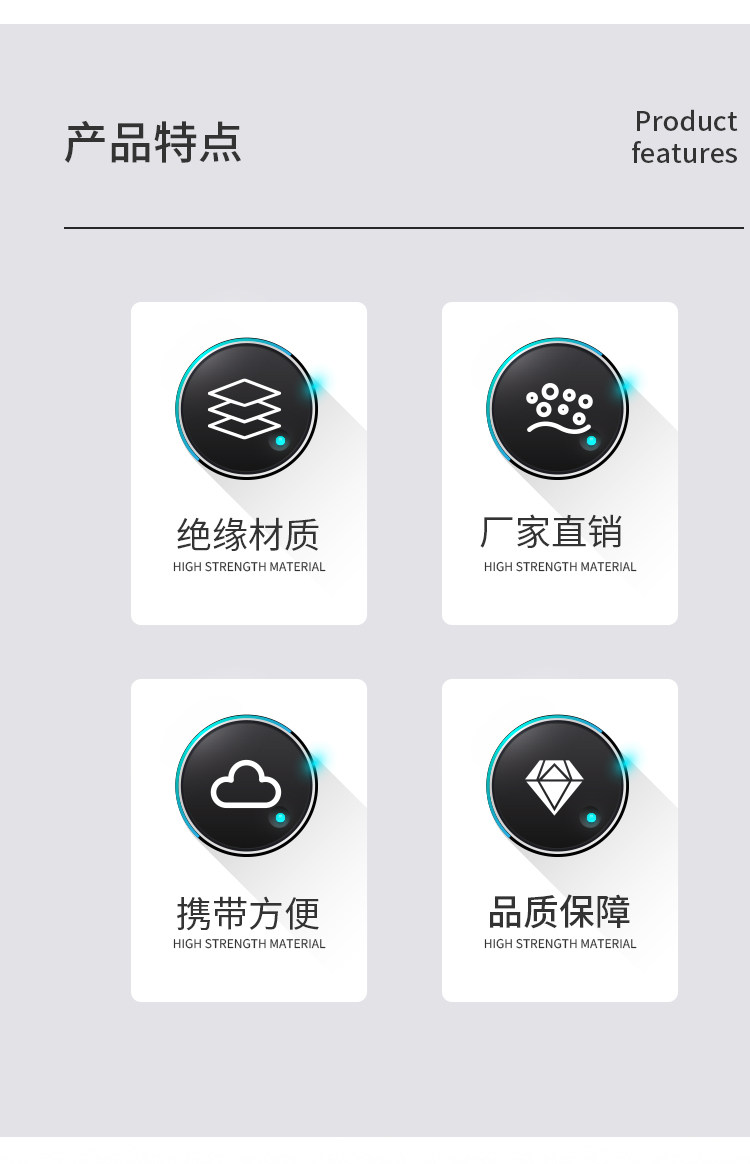 产品特点

Product
features

绝缘材质
HIGH STRENGTH MATERIAL

厂家直销
HIGH STRENGTH MATERIAL

携带方便
HIGH STRENGTH MATERIAL

品质保障
HIGH STRENGTH MATERIAL