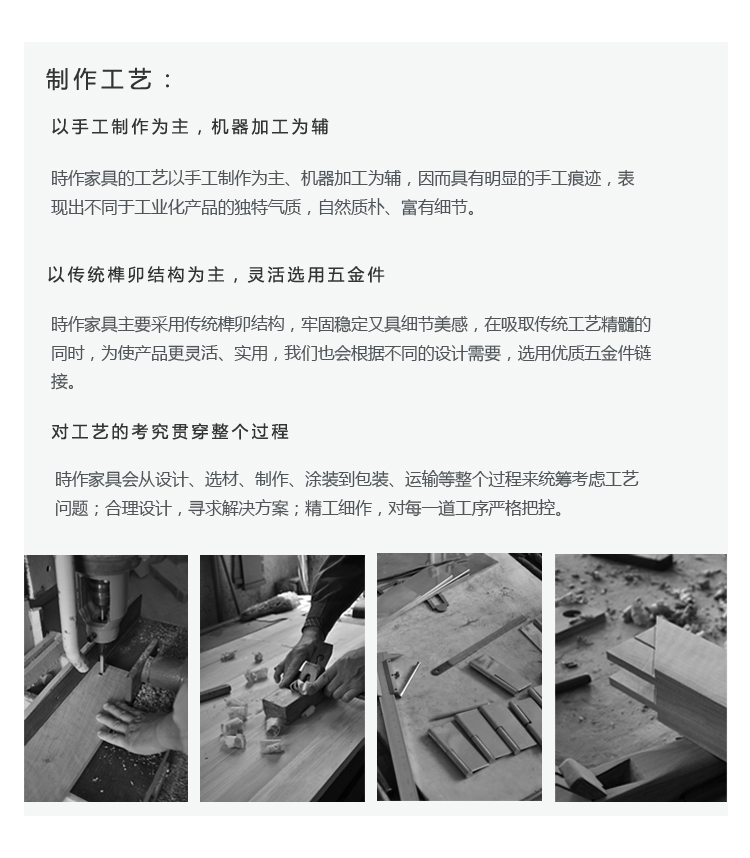 制作工艺：

以手工制作为主，机器加工为辅

時作家具的工艺以手工制作为主、机器加工为辅，因而具有明显的手工痕迹，表现出不同于工业化产品的独特气质，自然质朴、富有细节。

以传统榫卯结构为主，灵活选用五金件

時作家具主要采用传统榫卯结构，牢固稳定又具细节美感，在吸取传统工艺精髓的同时，为使产品更灵活、实用，我们也会根据不同的设计需要，选用优质五金件链接。

对工艺的考究贯穿整个过程

時作家具会从设计、选材、制作、涂装到包装、运输等整个过程来统筹考虑工艺问题；合理设计，寻求解决方案；精工细作，对每一道工序严格把控。