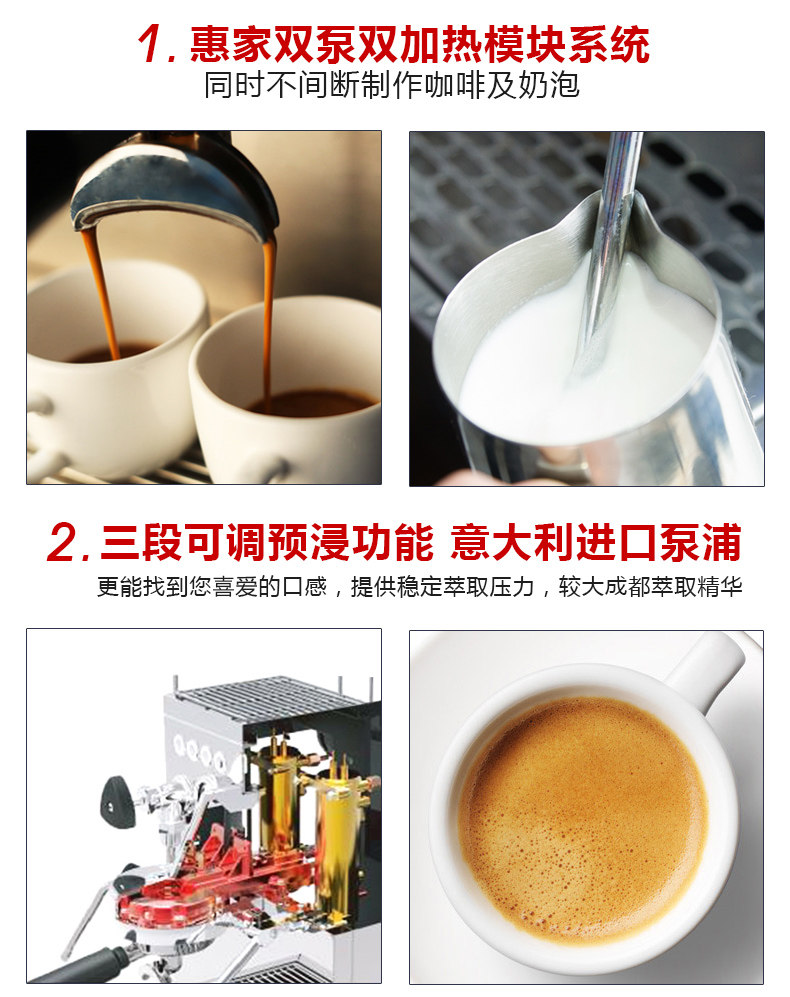 1. 惠家双泵双加热模块系统
同时不间断制作咖啡及奶泡

2. 三段可调预浸功能 意大利进口泵浦
更能找到您喜爱的口感，提供稳定萃取压力，较大成都萃取精华