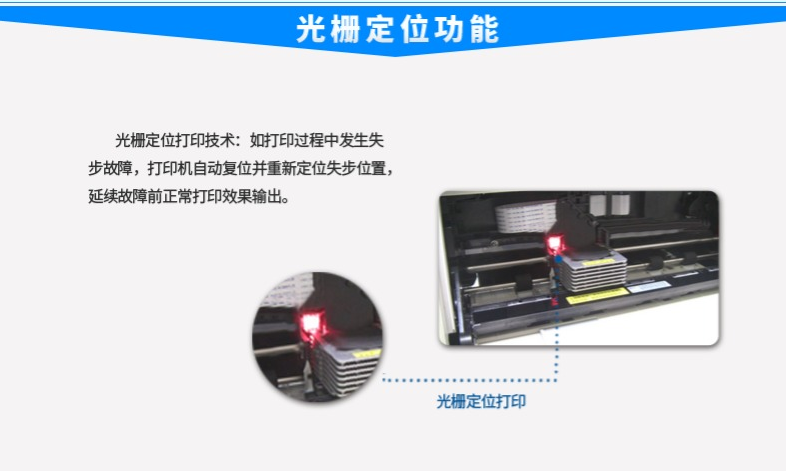 光栅定位功能

光栅定位打印技术：如打印过程中发生失步故障，打印机自动复位并重新定位失步位置，延续故障前正常打印效果输出。

光栅定位打印