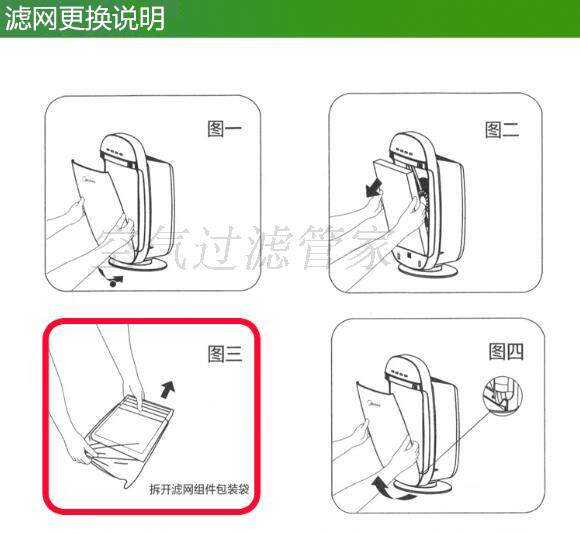 滤网更换说明

图一

图二

空气过滤管家

图三

拆开滤网组件包装袋

图四