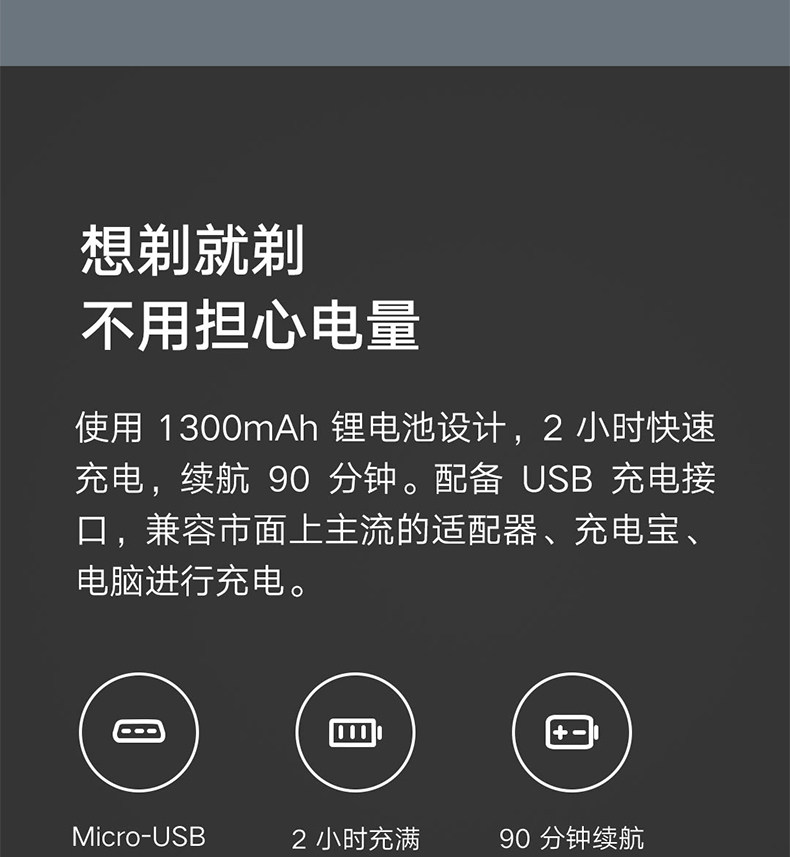 想剃就剃
不用担心电量

使用1300mAh锂电池设计，2小时快速充电，续航90分钟。配备USB充电接口，兼容市面上主流的适配器、充电宝、电脑进行充电。

Micro-USB

2小时充满

90分钟续航