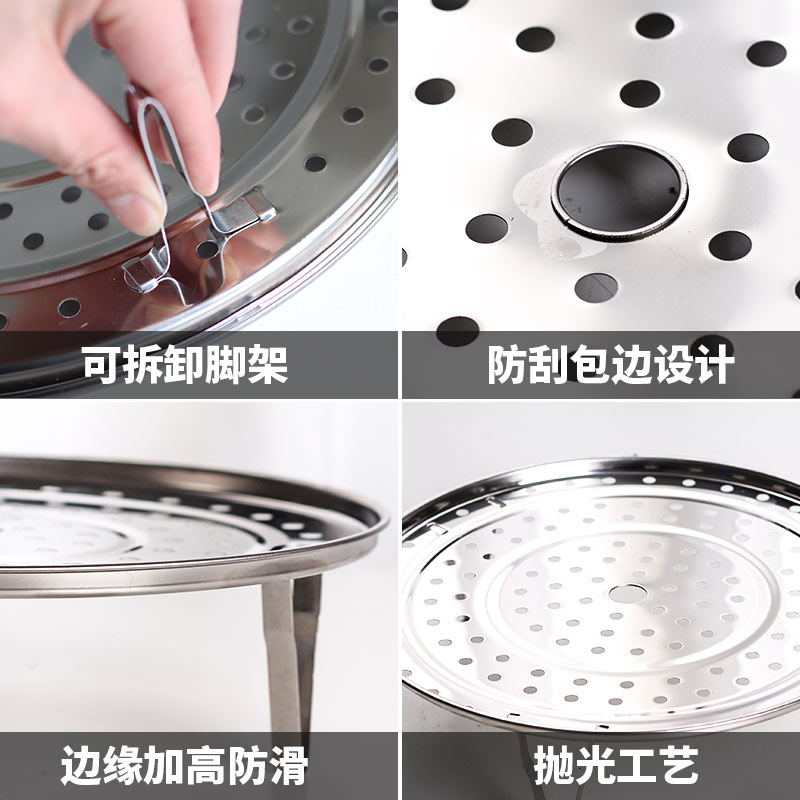 可拆卸脚架

防刮包边设计

边缘加高防滑

抛光工艺