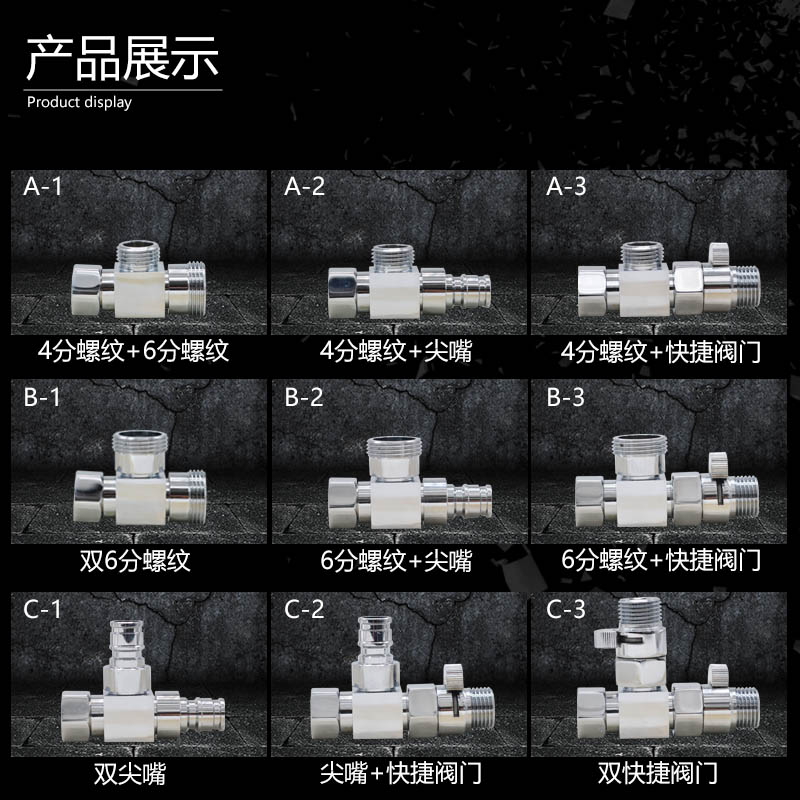 产品展示
Product display

A-1
4分螺纹+6分螺纹

A-2
4分螺纹+尖嘴

A-3
4分螺纹+快捷阀门

B-1
双6分螺纹

B-2
6分螺纹+尖嘴

B-3
6分螺纹+快捷阀门

C-1
双尖嘴

C-2
尖嘴+快捷阀门

C-3
双快捷阀门