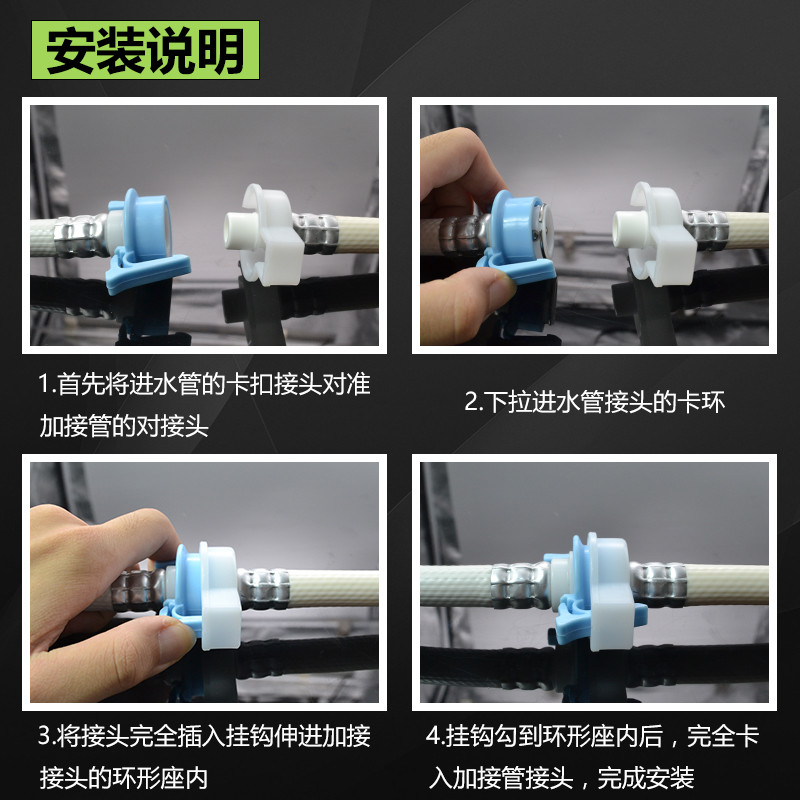 安装说明

1.首先将进水管的卡扣接头对准加接管的对接头

2.下拉进水管接头的卡环

3.将接头完全插入挂钩伸进加接接头的环形座内

4.挂钩勾到环形座内后，完全卡入加接管接头，完成安装