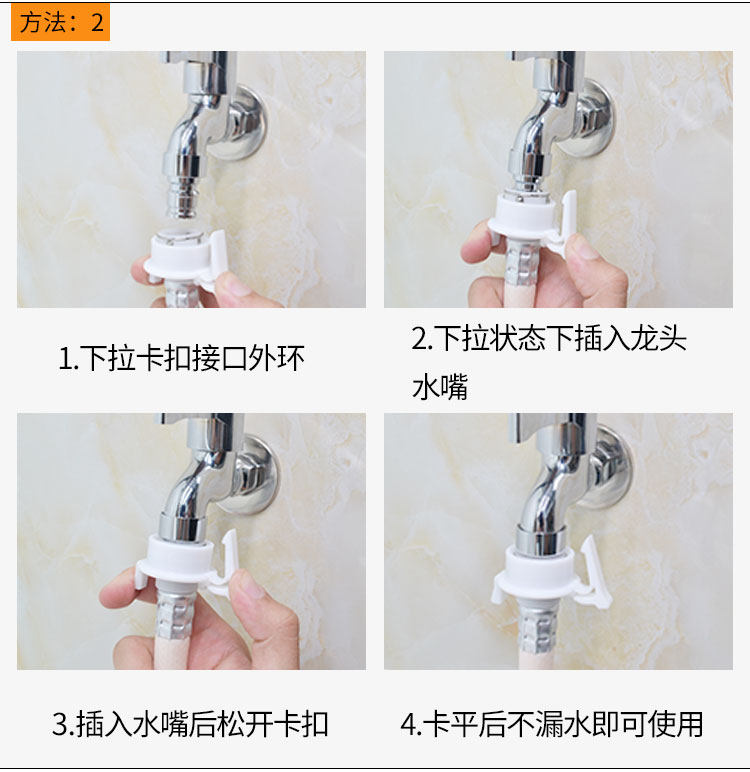 方法：2

1.下拉卡扣接口外环

2.下拉状态下插入龙头水嘴

3.插入水嘴后松开卡扣

4.卡平后不漏水即可使用