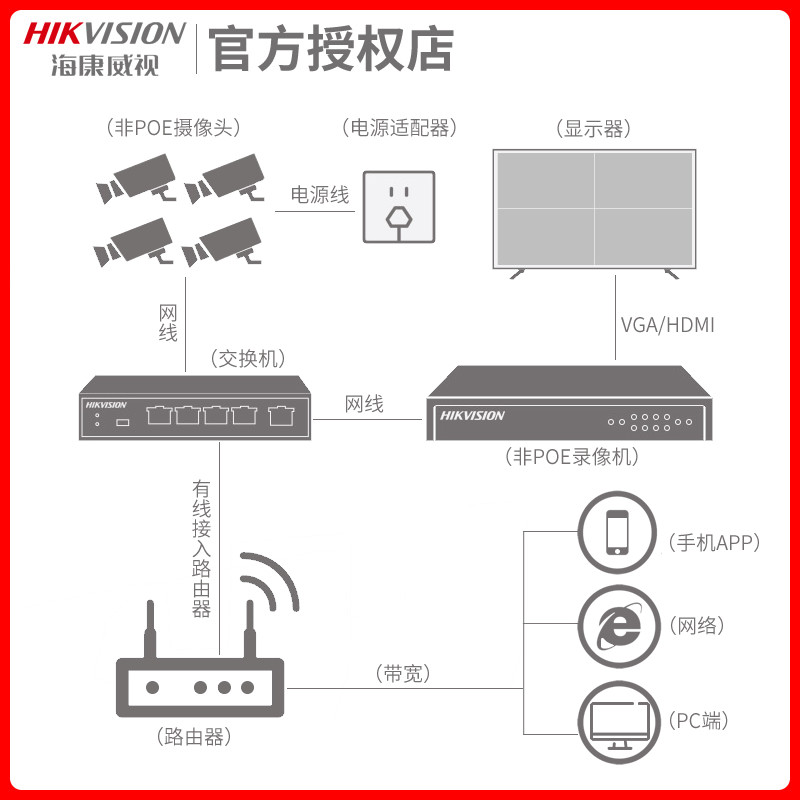 HIKVISION
海康威视
官方授权店

（非POE摄像头）

（电源适配器）

（显示器）

电源线

网线

VGA/HDMI

（交换机）

HIKVISION

网线

HIKVISION

（非POE录像机）

有线接入路由器

（手机APP）

（网络）

（带宽）

（PC端）

（路由器）