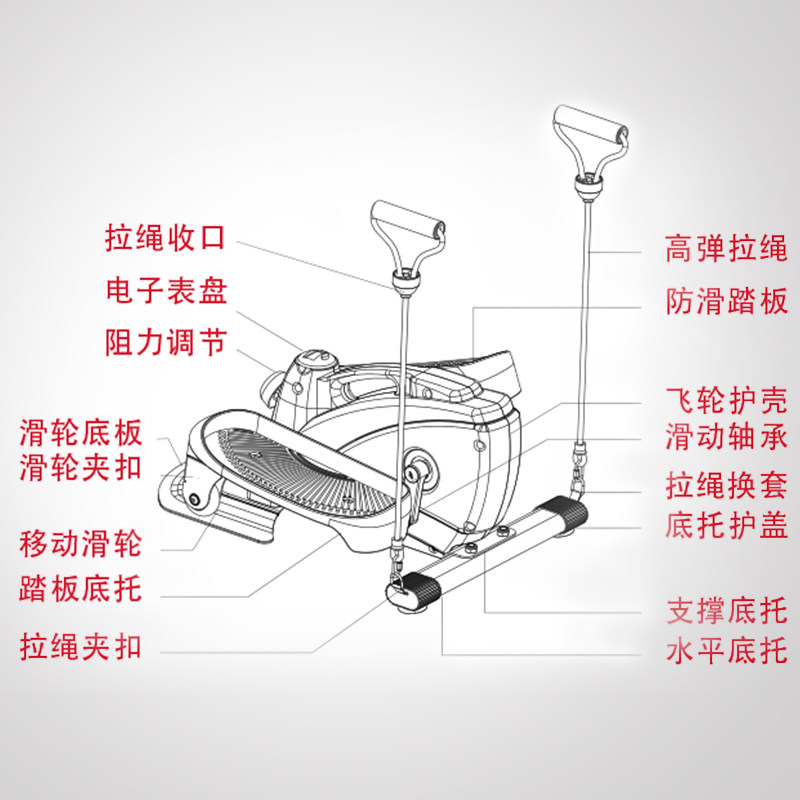 拉绳收口
电子表盘
阻力调节
滑轮底板
滑轮夹扣
移动滑轮
踏板底托
拉绳夹扣

高弹拉绳
防滑踏板
飞轮护壳
滑动轴承
拉绳换套
底托护盖
支撑底托
水平底托