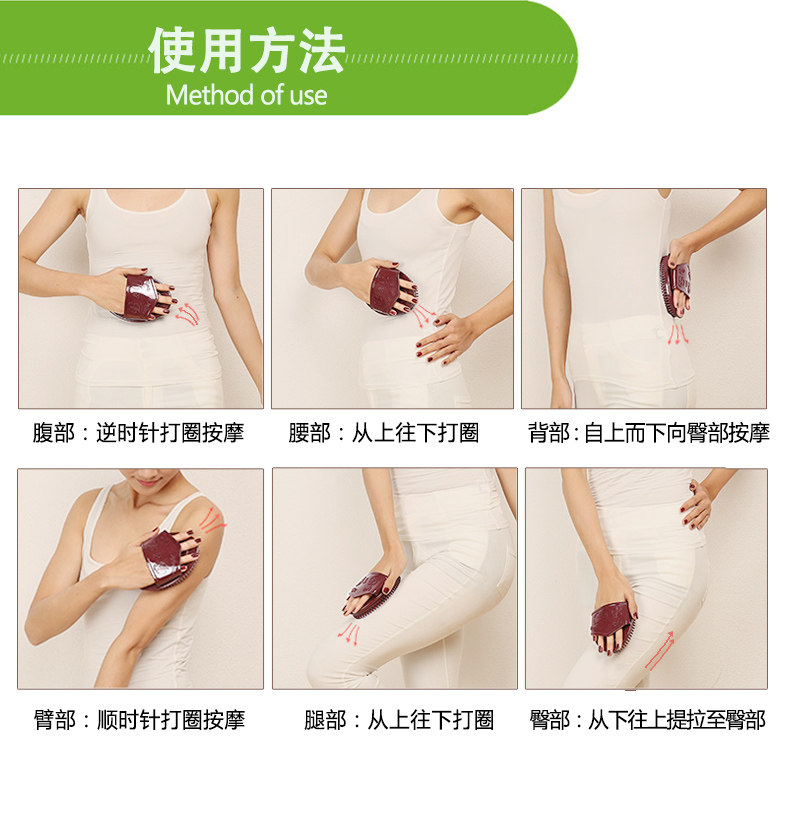 使用方法
Method of use

腹部：逆时针打圈按摩

腰部：从上往下打圈

背部：自上而下向臀部按摩

臂部：顺时针打圈按摩

腿部：从上往下打圈

臀部：从下往上提拉至臀部