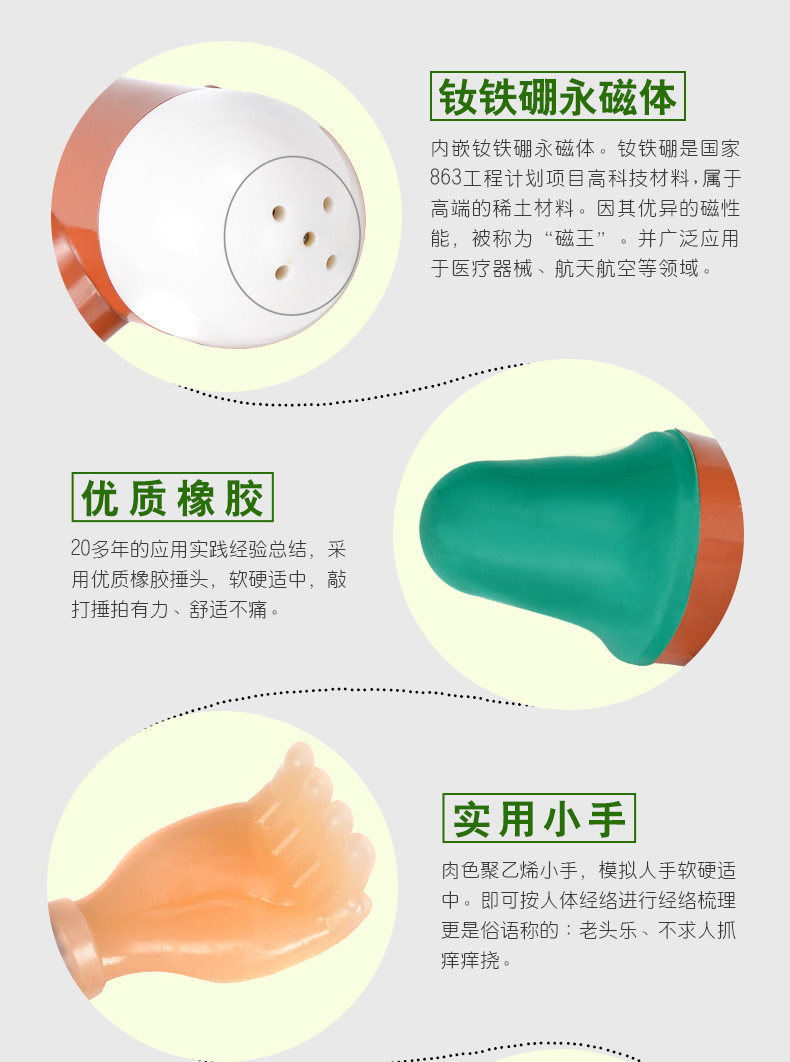 钕铁硼永磁体

内嵌钕铁硼永磁体。钕铁硼是国家863工程计划项目高科技材料，属于高端的稀土材料。因其优异的磁性能，被称为“磁王”。并广泛应用于医疗器械、航天航空等领域。

优质橡胶

20多年的应用实践经验总结，采用优质橡胶捶头，软硬适中，敲打捶拍有力、舒适不痛。

实用小手

肉色聚乙烯小手，模拟人手软硬适中。即可按人体经络进行经络梳理更是俗语称的：老头乐、不求人抓痒痒挠。