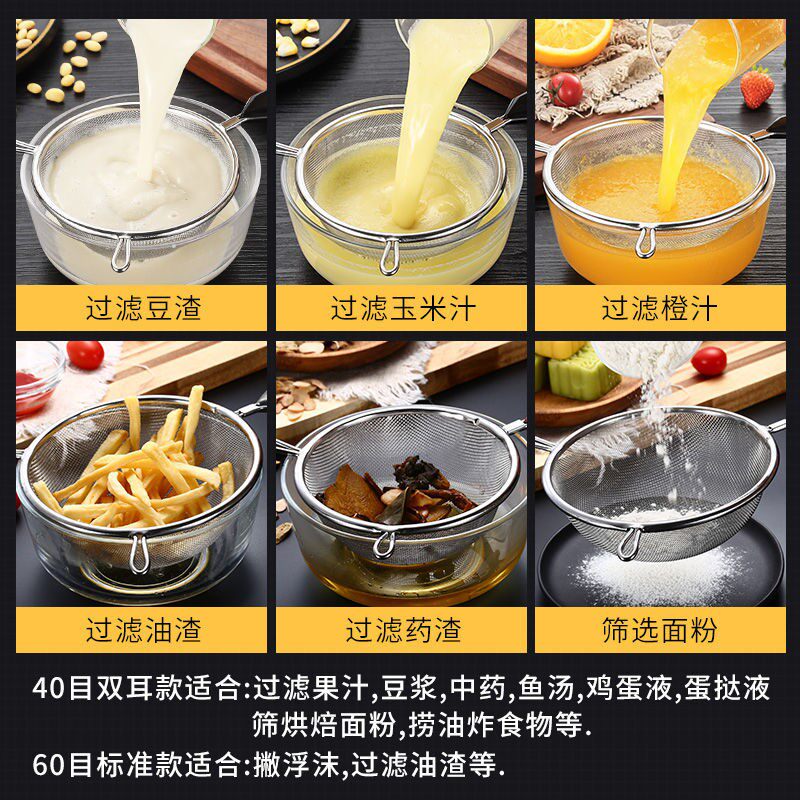 过滤豆渣

过滤玉米汁

过滤橙汁

过滤油渣

过滤药渣

筛选面粉

40目双耳款适合:过滤果汁,豆浆,中药,鱼汤,鸡蛋液,蛋挞液筛烘焙面粉,捞油炸食物等.

60目标准款适合:撇浮沫,过滤油渣等.