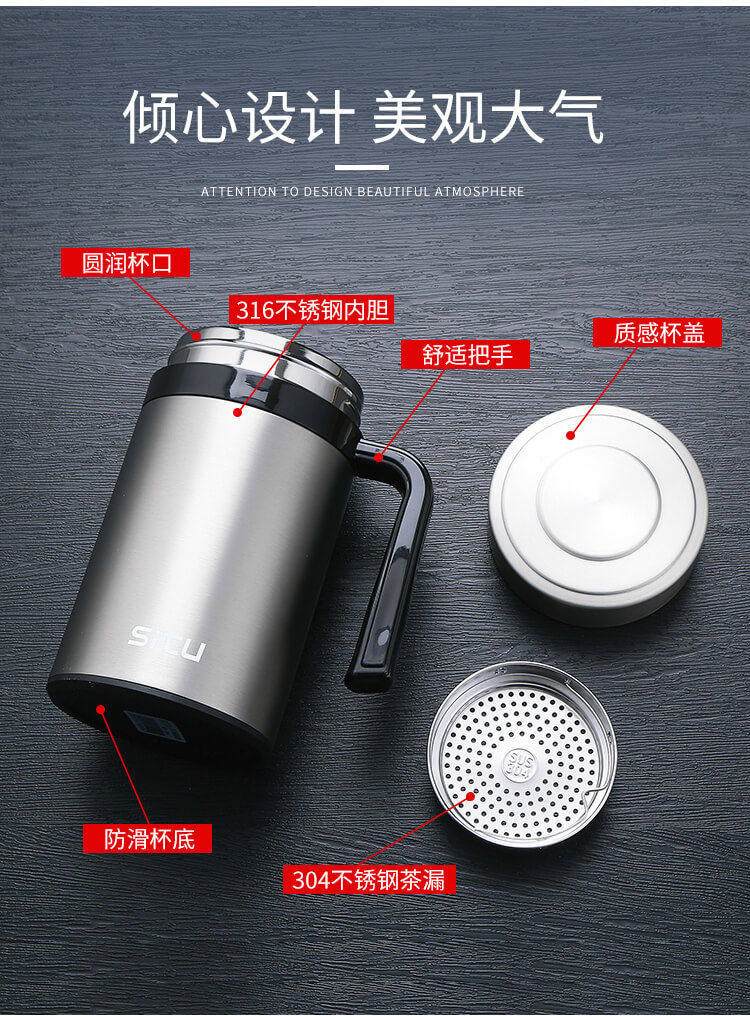 倾心设计 美观大气

ATTENTION TO DESIGN BEAUTIFUL ATMOSPHERE

圆润杯口

316不锈钢内胆

舒适把手

质感杯盖

SICU

SUS 304

防滑杯底

304不锈钢茶漏