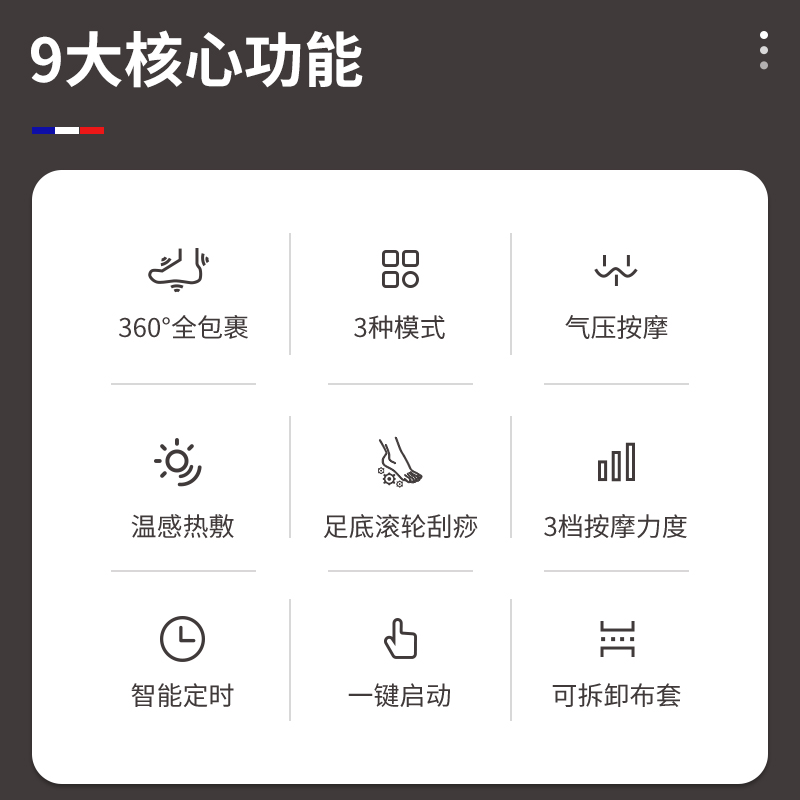 9大核心功能

360°全包裹

3种模式

气压按摩

温感热敷

足底滚轮刮痧

3档按摩力度

智能定时

一键启动

可拆卸布套