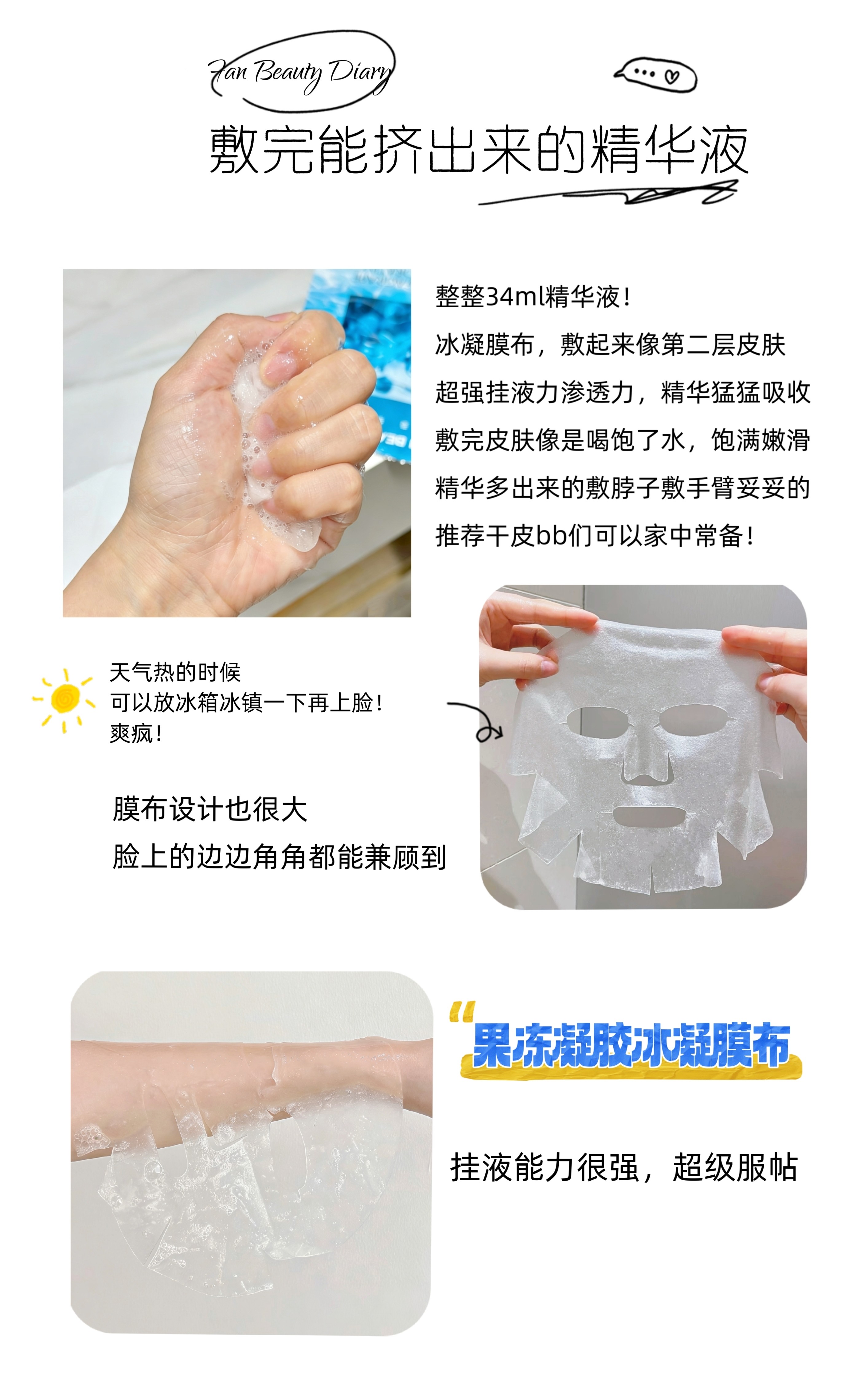 Fan Beauty Diary

敷完能挤出来的精华液

整整34ml精华液！
冰凝膜布，敷起来像第二层皮肤
超强挂液力渗透力，精华猛猛吸收
敷完皮肤像是喝饱了水，饱满嫩滑
精华多出来的敷脖子敷手臂妥妥的
推荐干皮bb们可以家中常备！

天气热的时候
可以放冰箱冰镇一下再上脸！
爽疯！

膜布设计也很大
脸上的边边角角都能兼顾到

“果冻凝胶冰凝膜布

挂液能力很强，超级服帖