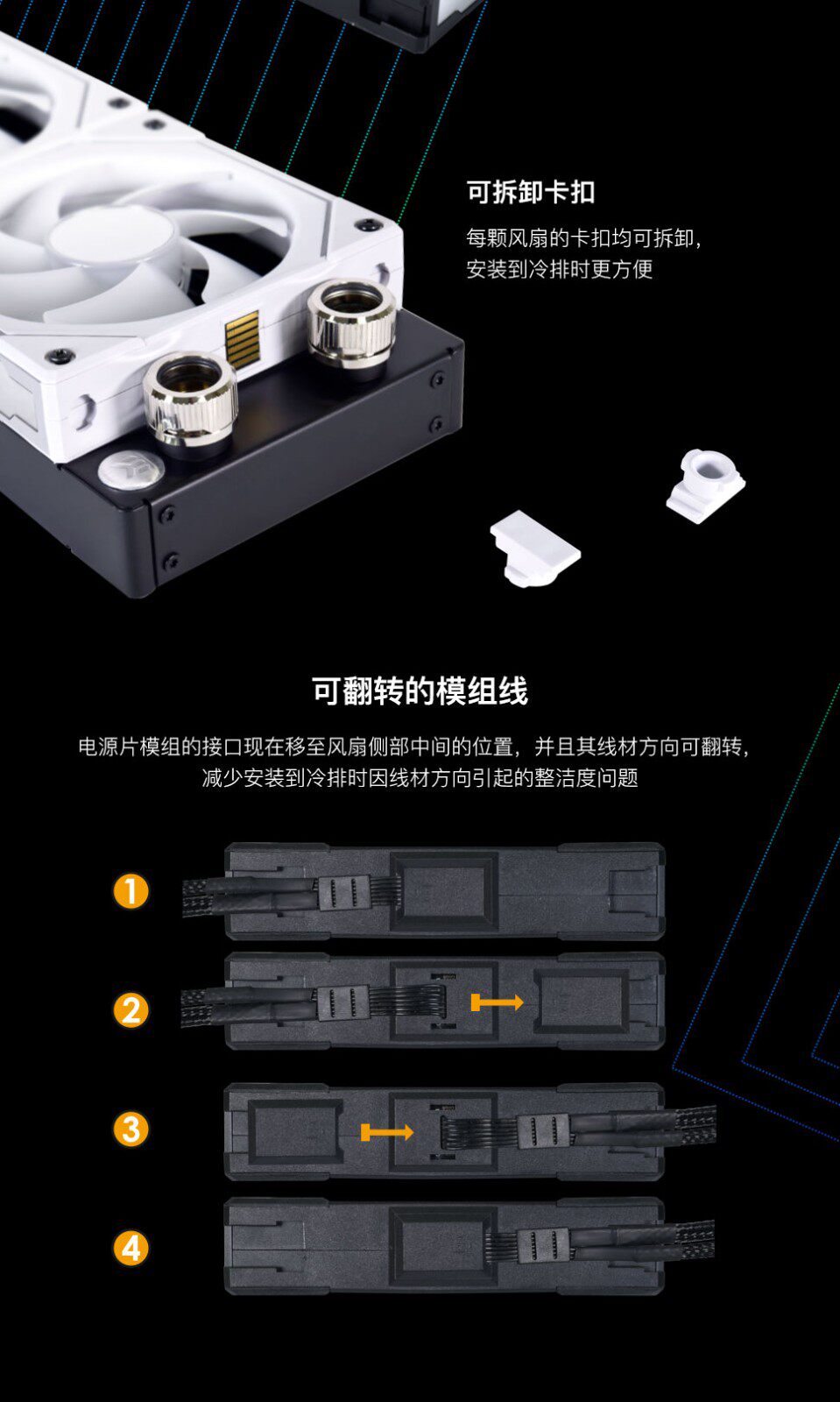 可拆卸卡扣

每颗风扇的卡扣均可拆卸，安装到冷排时更方便

可翻转的模组线

电源片模组的接口现在移至风扇侧部中间的位置，并且其线材方向可翻转，减少安装到冷排时因线材方向引起的整洁度问题

1

2

3

4