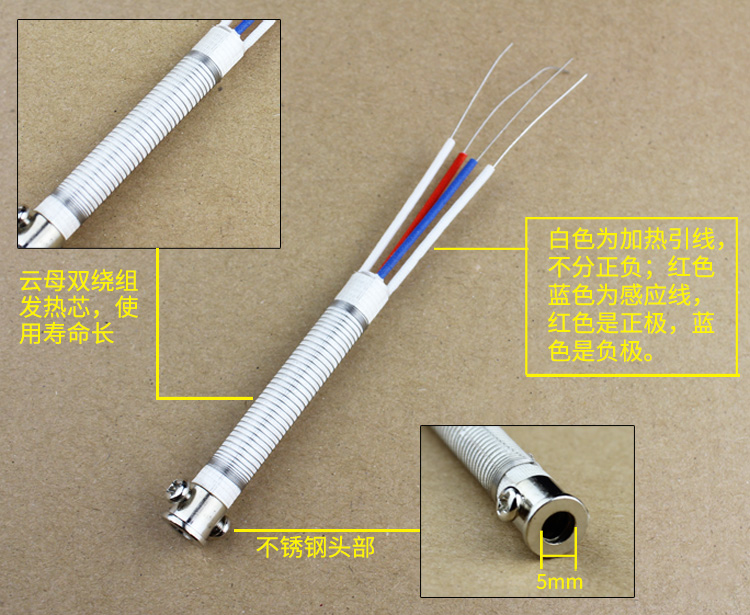 云母双绕组发热芯，使用寿命长

白色为加热引线，不分正负；红色蓝色为感应线，红色是正极，蓝色是负极。

不锈钢头部

5mm