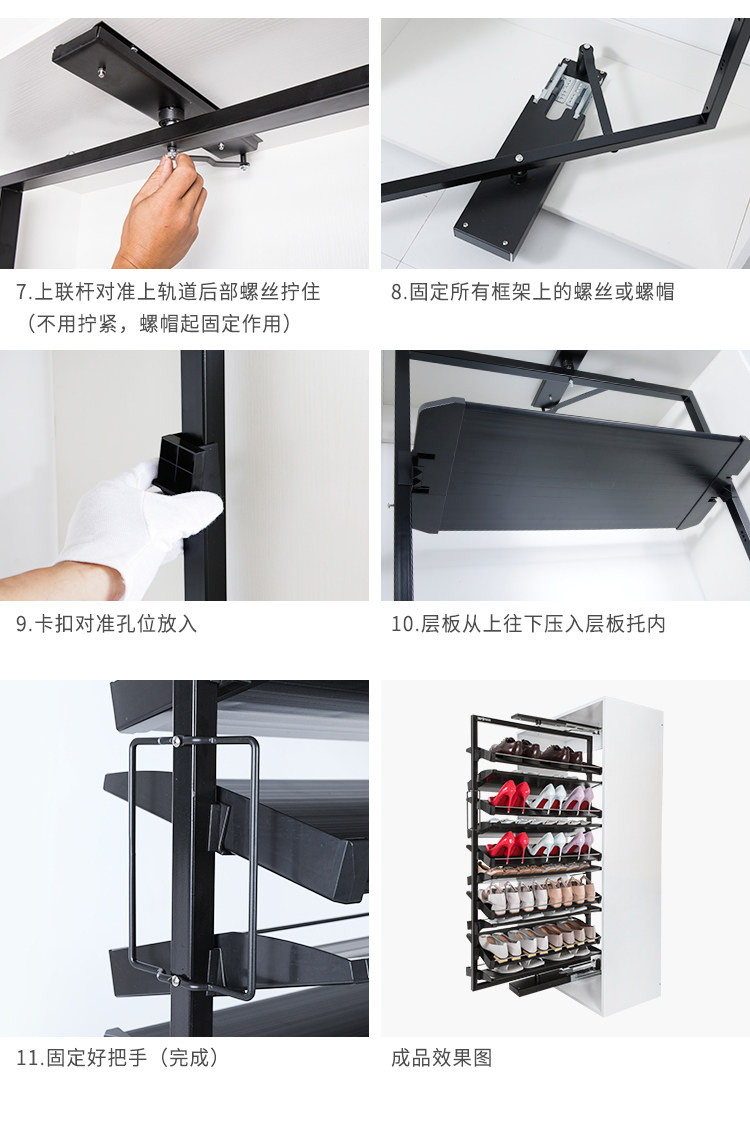 7.上联杆对准上轨道后部螺丝拧住（不用拧紧，螺帽起固定作用）

8.固定所有框架上的螺丝或螺帽

9.卡扣对准孔位放入

10.层板从上往下压入层板托内

11.固定好把手（完成）

成品效果图