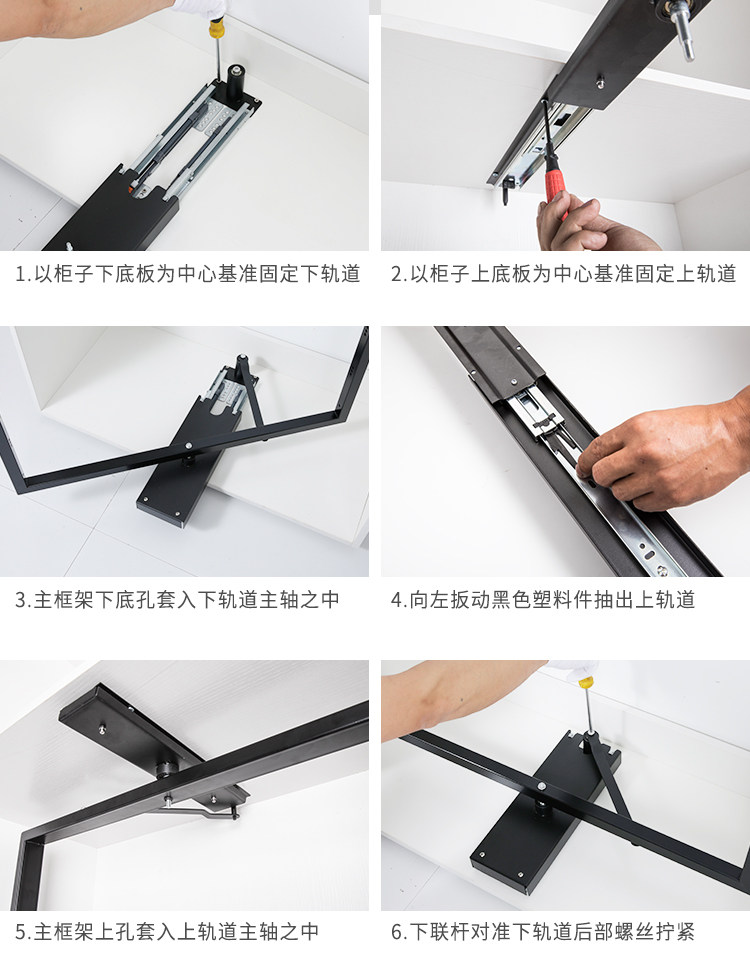 1.以柜子下底板为中心基准固定下轨道

2.以柜子上底板为中心基准固定上轨道

3.主框架下底孔套入下轨道主轴之中

4.向左扳动黑色塑料件抽出上轨道

5.主框架上孔套入上轨道主轴之中

6.下联杆对准下轨道后部螺丝拧紧