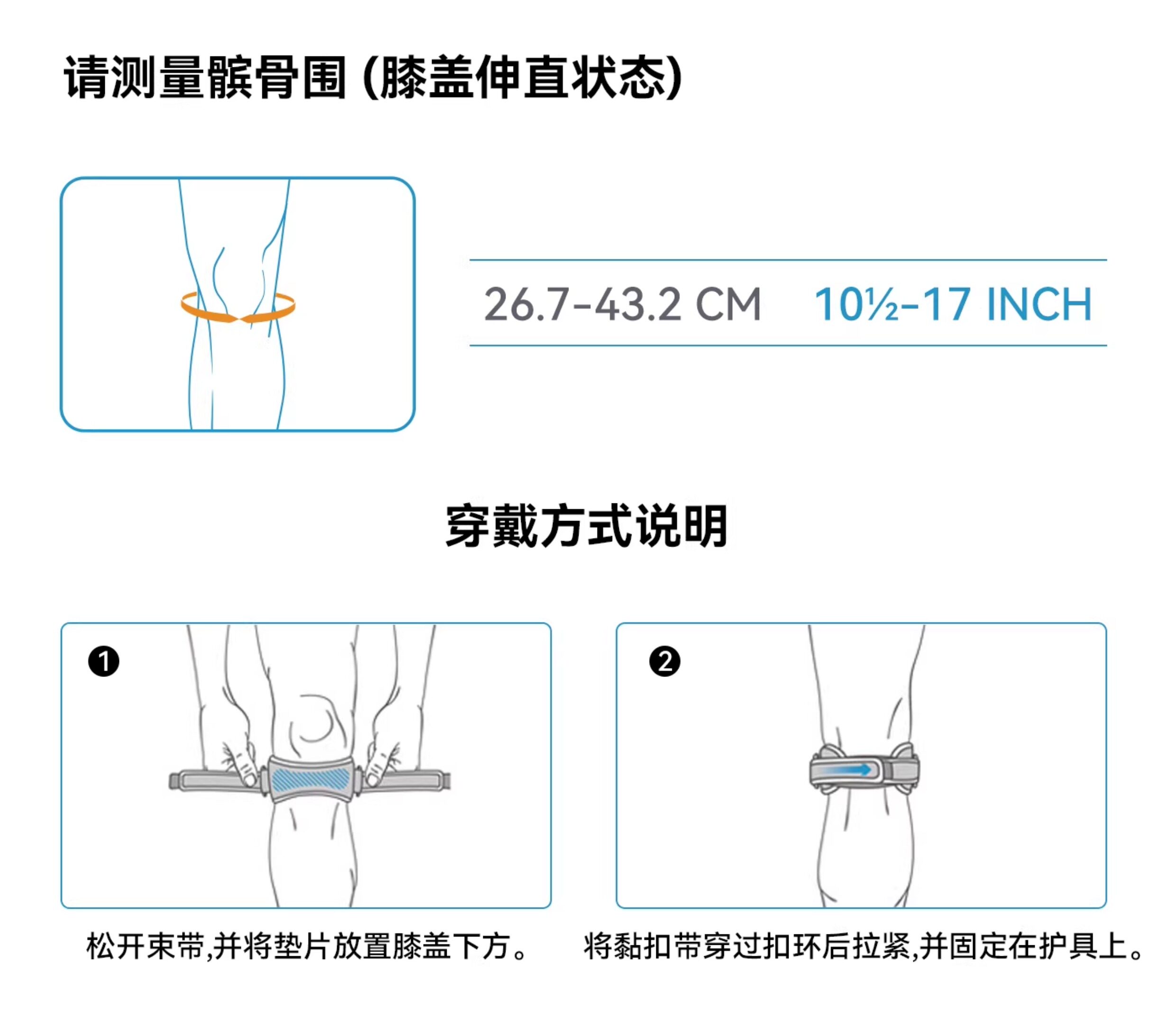 请测量髌骨围 (膝盖伸直状态)

26.7-43.2 CM 10½-17 INCH

穿戴方式说明

❶

❷

松开束带,并将垫片放置膝盖下方。

将黏扣带穿过扣环后拉紧,并固定在护具上。