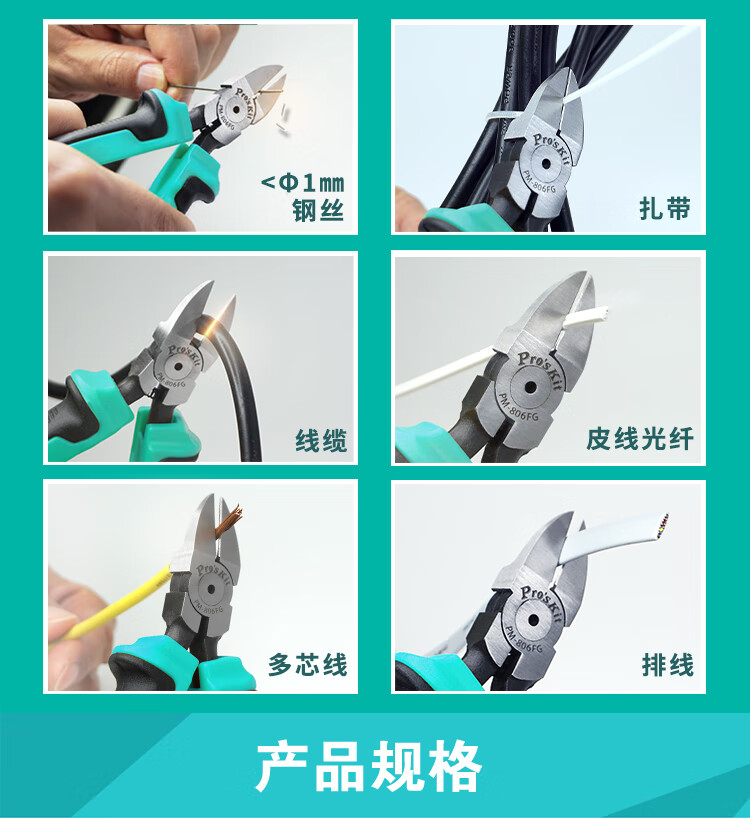 Pro'sKit
PM-806FG
<Φ1mm
钢丝

Pro'sKit
PM-806FG
扎带

Pro'sKit
PM-806FG
线缆

Pro'sKit
PM-806FG
皮线光纤

Pro'sKit
PM-806FG
多芯线

Pro'sKit
PM-806FG
排线

产品规格