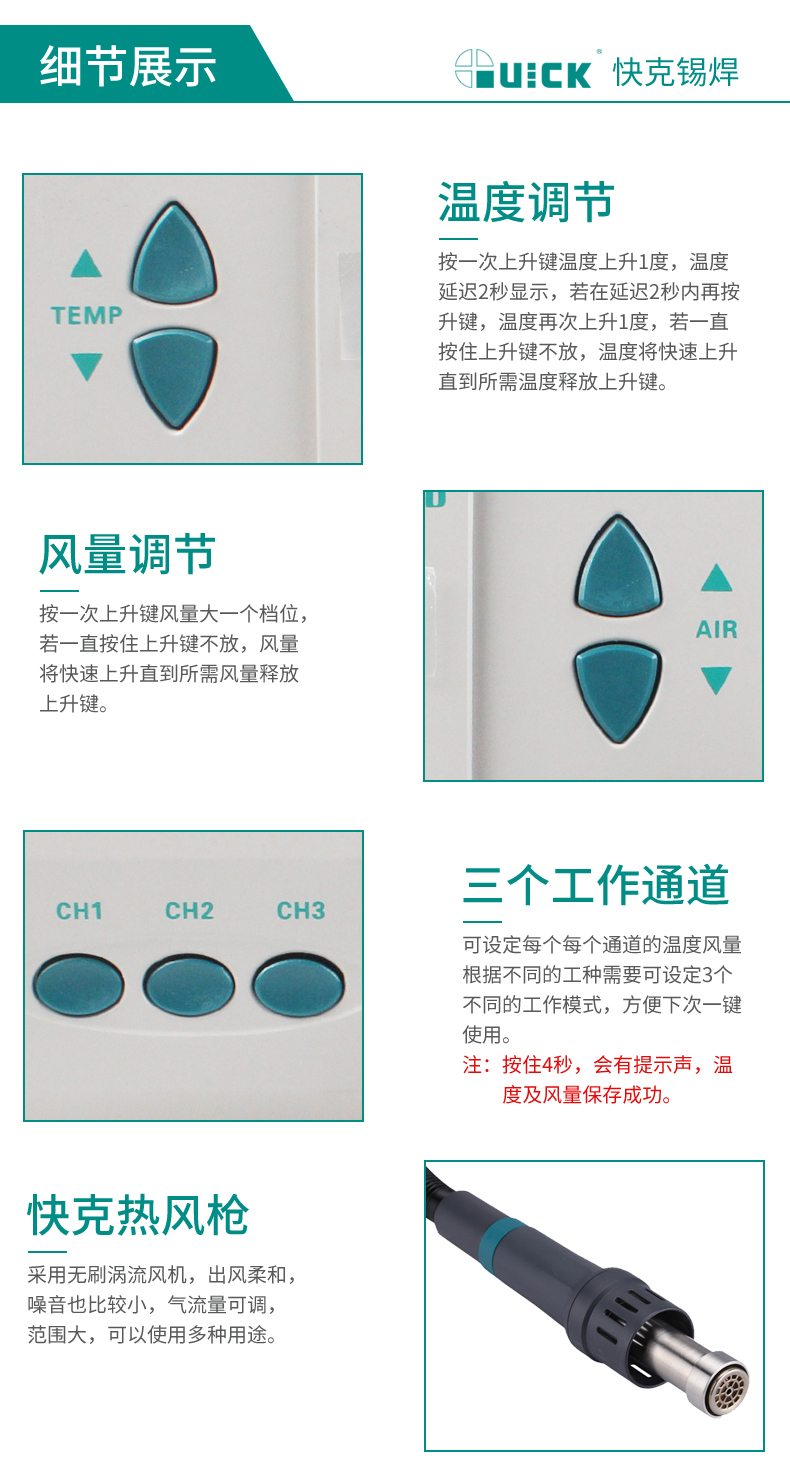 细节展示

QUICK 快克锡焊

TEMP

温度调节

按一次上升键温度上升1度，温度延迟2秒显示，若在延迟2秒内再按升键，温度再次上升1度，若一直按住上升键不放，温度将快速上升直到所需温度释放上升键。

风量调节

按一次上升键风量大一个档位，若一直按住上升键不放，风量将快速上升直到所需风量释放上升键。

AIR

CH1 CH2 CH3

三个工作通道

可设定每个每个通道的温度风量根据不同的工种需要可设定3个不同的工作模式，方便下次一键使用。

注：按住4秒，会有提示声，温度及风量保存成功。

快克热风枪

采用无刷涡流风机，出风柔和，噪音也比较小，气流量可调，范围大，可以使用多种用途。