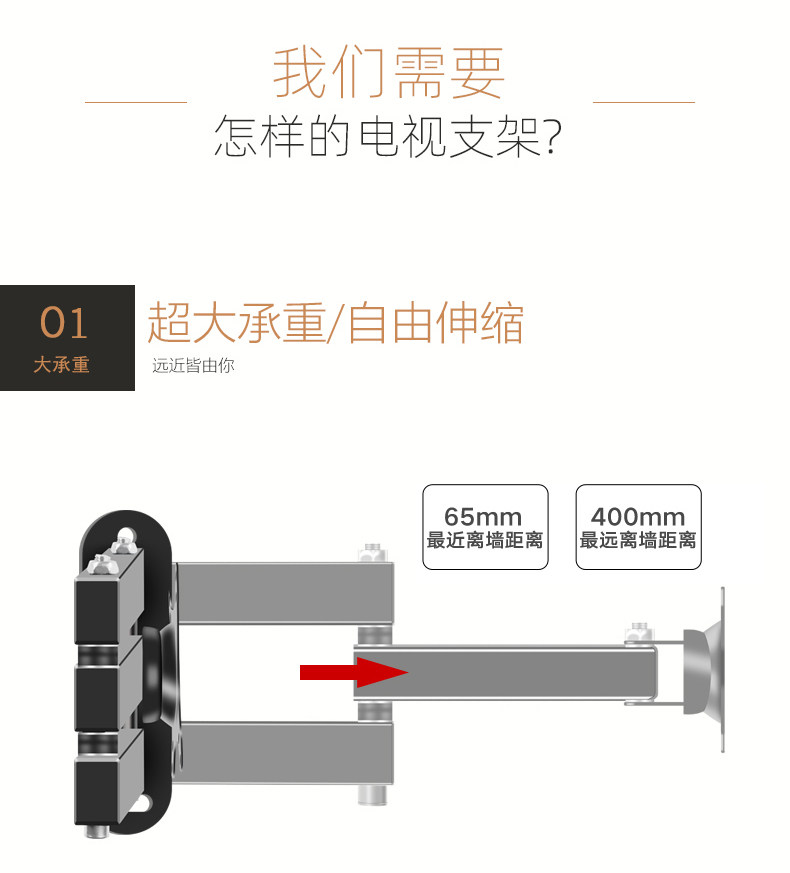 我们需要
怎样的电视支架?

01
大承重

超大承重/自由伸缩
远近皆由你

65mm
最近离墙距离

400mm
最远离墙距离