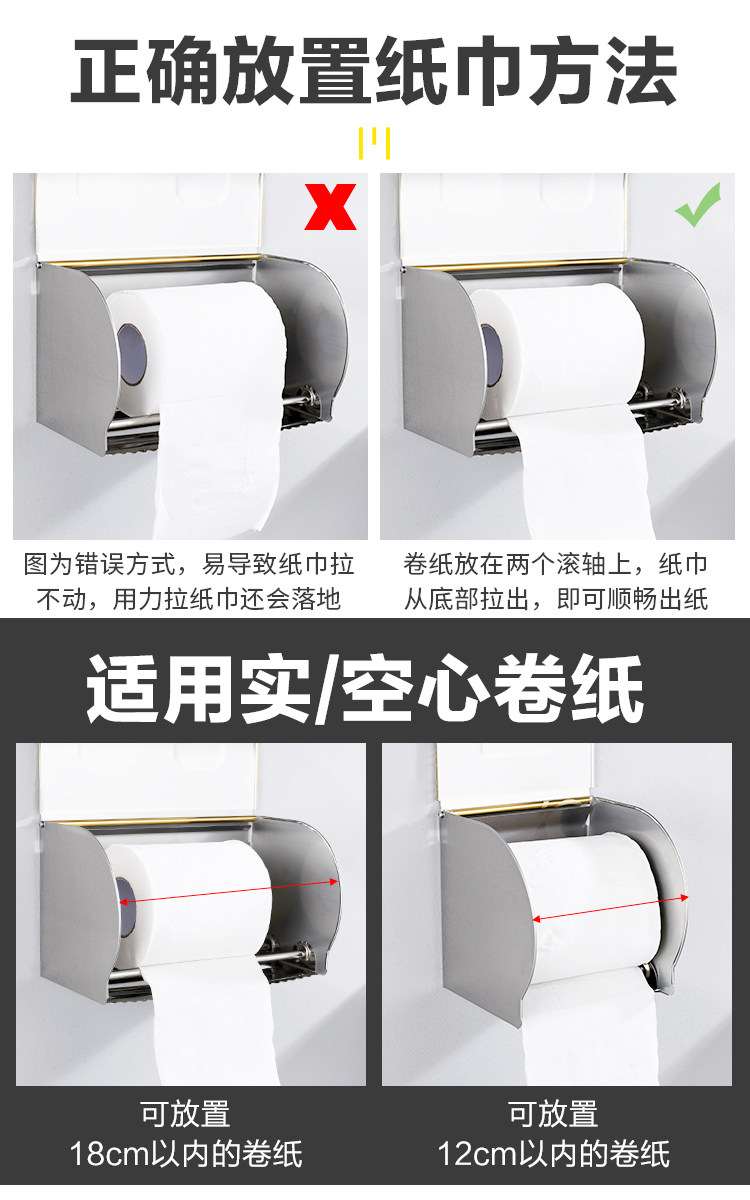 正确放置纸巾方法

图为错误方式，易导致纸巾拉不动，用力拉纸巾还会落地

卷纸放在两个滚轴上，纸巾从底部拉出，即可顺畅出纸

适用实/空心卷纸

可放置
18cm以内的卷纸

可放置
12cm以内的卷纸