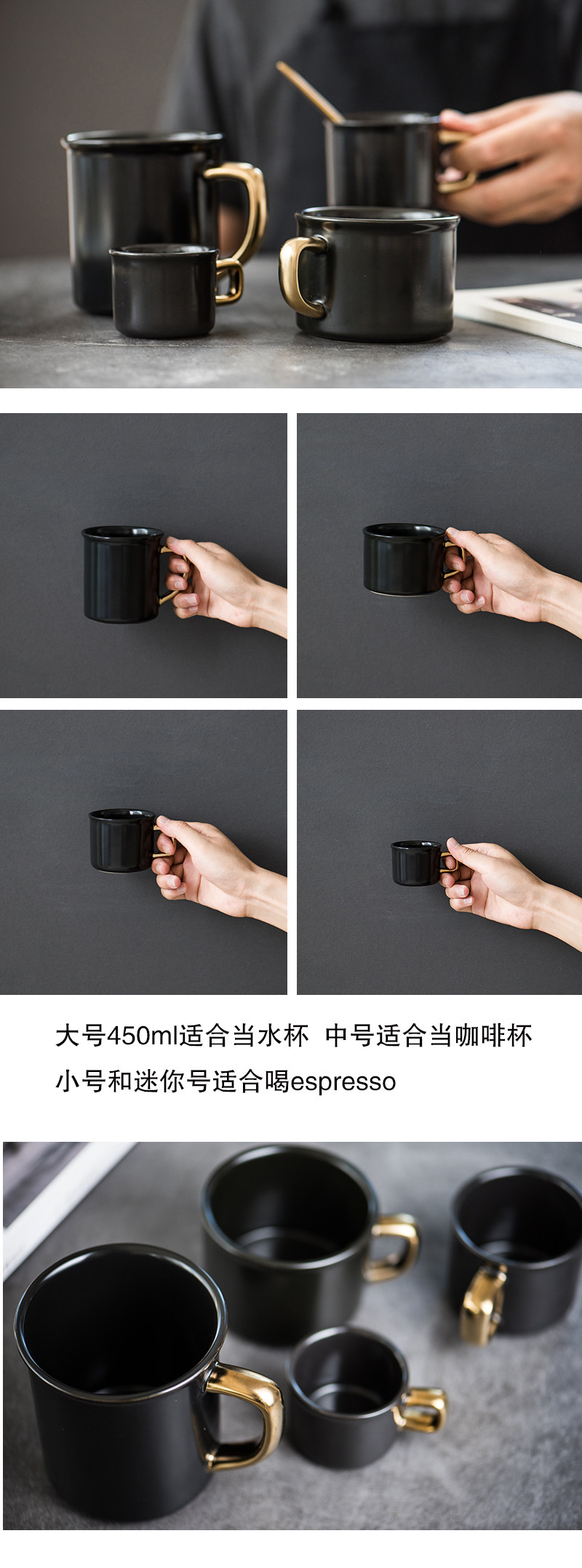 大号450ml适合当水杯 中号适合当咖啡杯
小号和迷你号适合喝espresso