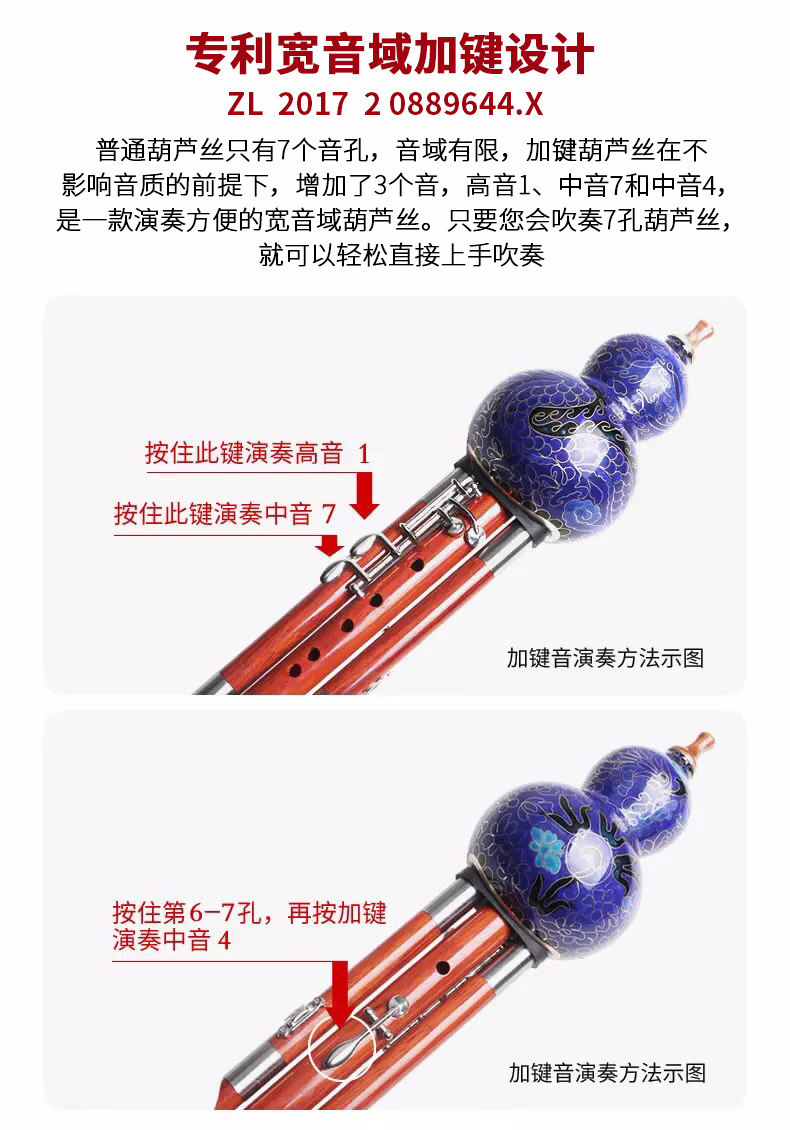 专利宽音域加键设计
ZL 2017 2 0889644.X

普通葫芦丝只有7个音孔，音域有限，加键葫芦丝在不影响音质的前提下，增加了3个音，高音1、中音7和中音4，是一款演奏方便的宽音域葫芦丝。只要您会吹奏7孔葫芦丝，就可以轻松直接上手吹奏

按住此键演奏高音 1
按住此键演奏中音 7
加键音演奏方法示图

按住第6-7孔，再按加键演奏中音 4
加键音演奏方法示图