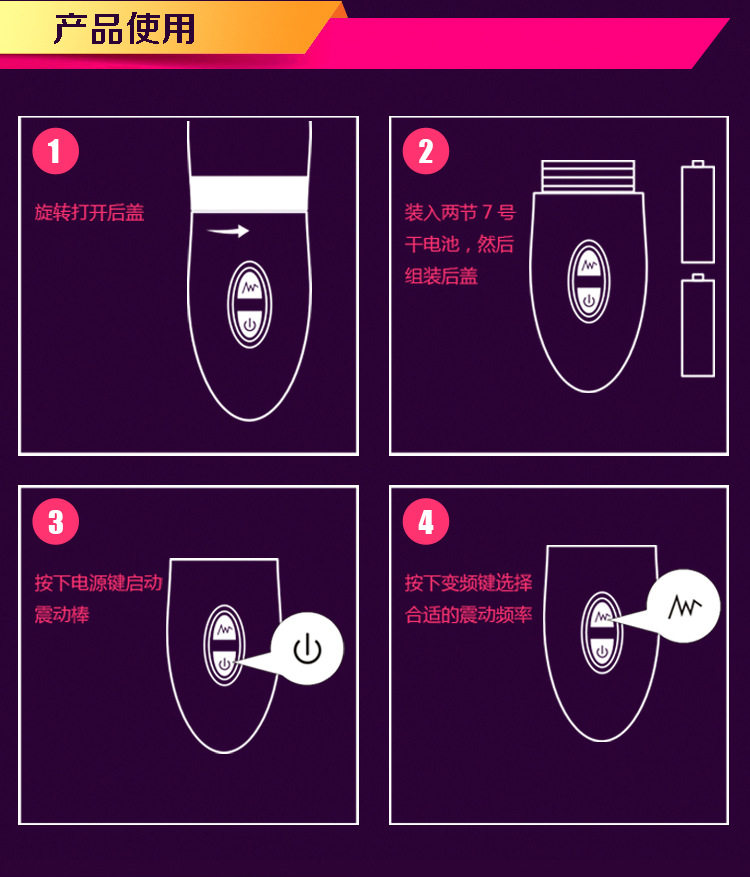 产品使用

1
旋转打开后盖

2
装入两节 7 号干电池，然后组装后盖

3
按下电源键启动震动棒

4
按下变频键选择合适的震动频率