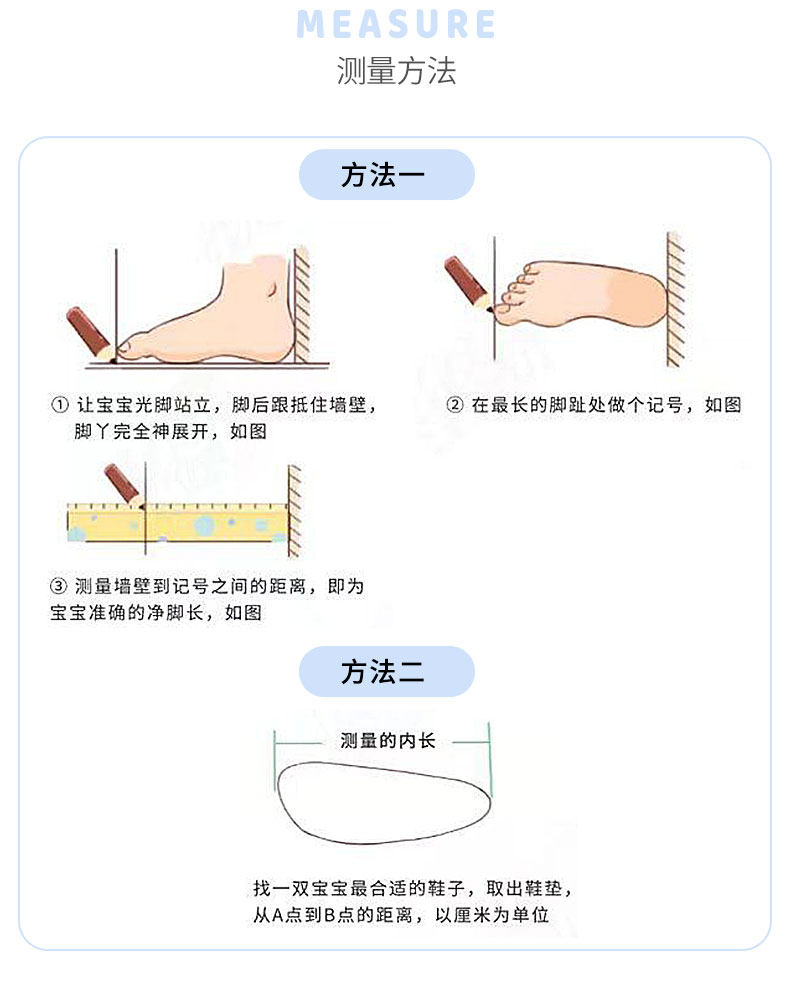 MEASURE
测量方法

方法一

① 让宝宝光脚站立，脚后跟抵住墙壁，脚丫完全神展开，如图

② 在最长的脚趾处做个记号，如图

③ 测量墙壁到记号之间的距离，即为宝宝准确的净脚长，如图

方法二

测量的内长

找一双宝宝最合适的鞋子，取出鞋垫，从A点到B点的距离，以厘米为单位