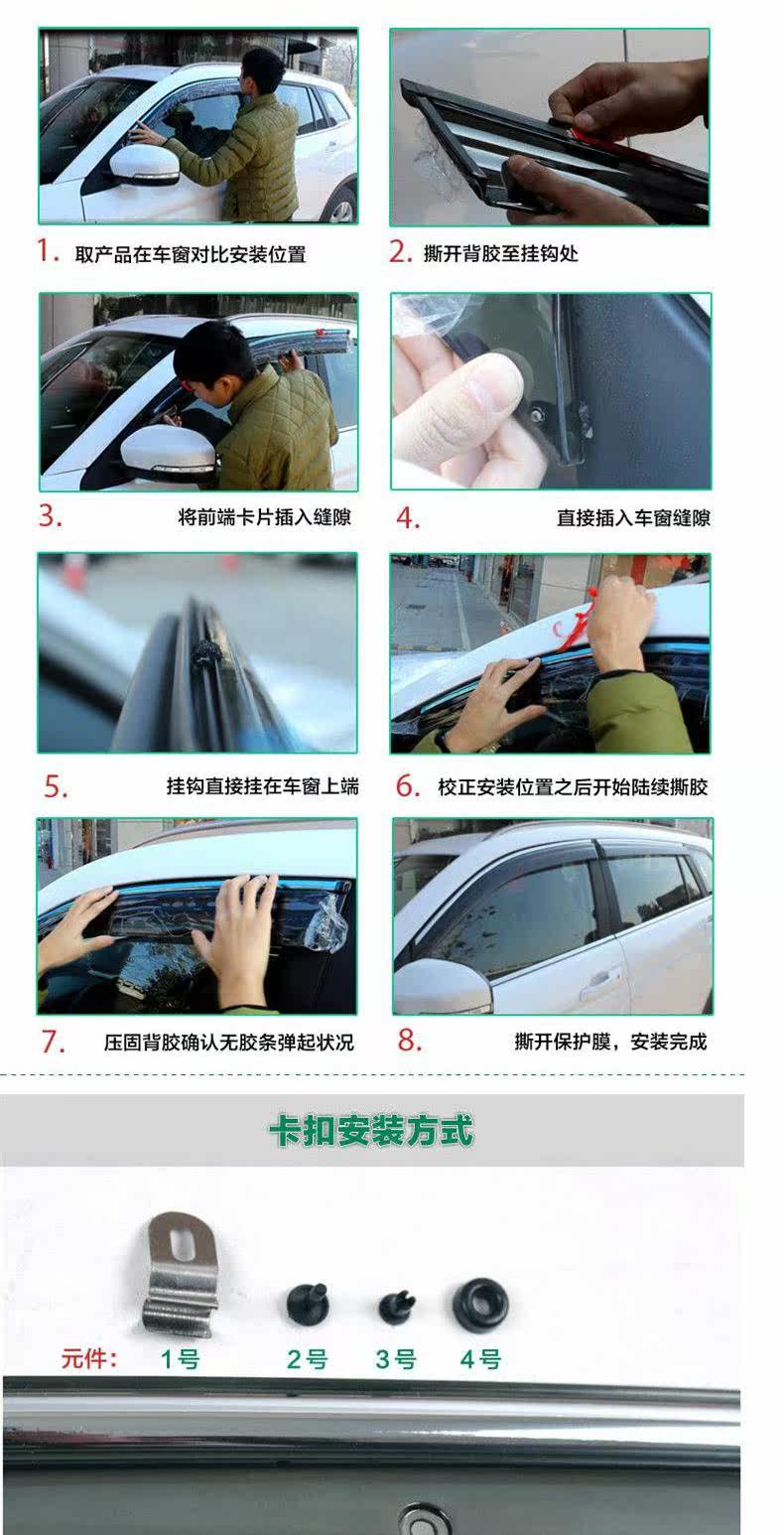 1. 取产品在车窗对比安装位置

2. 撕开背胶至挂钩处

3. 将前端卡片插入缝隙

4. 直接插入车窗缝隙

5. 挂钩直接挂在车窗上端

6. 校正安装位置之后开始陆续撕胶

7. 压固背胶确认无胶条弹起状况

8. 撕开保护膜，安装完成

卡扣安装方式

元件： 1号 2号 3号 4号