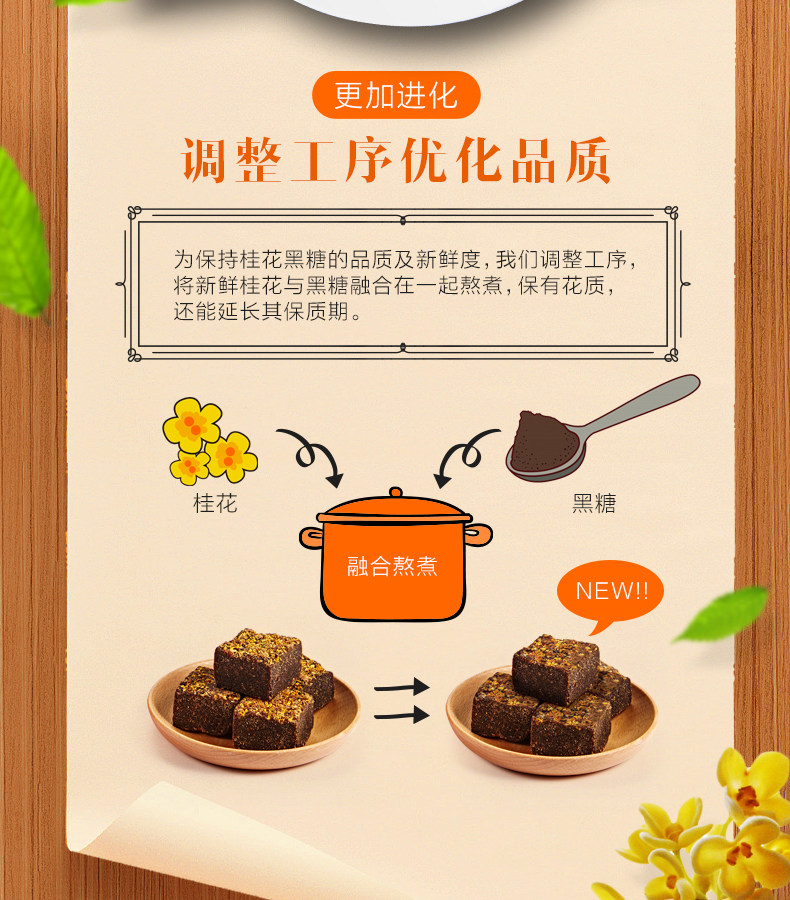 更加进化

调整工序优化品质

为保持桂花黑糖的品质及新鲜度，我们调整工序，将新鲜桂花与黑糖融合在一起熬煮，保有花质，还能延长其保质期。

桂花

黑糖

融合熬煮

NEW!!