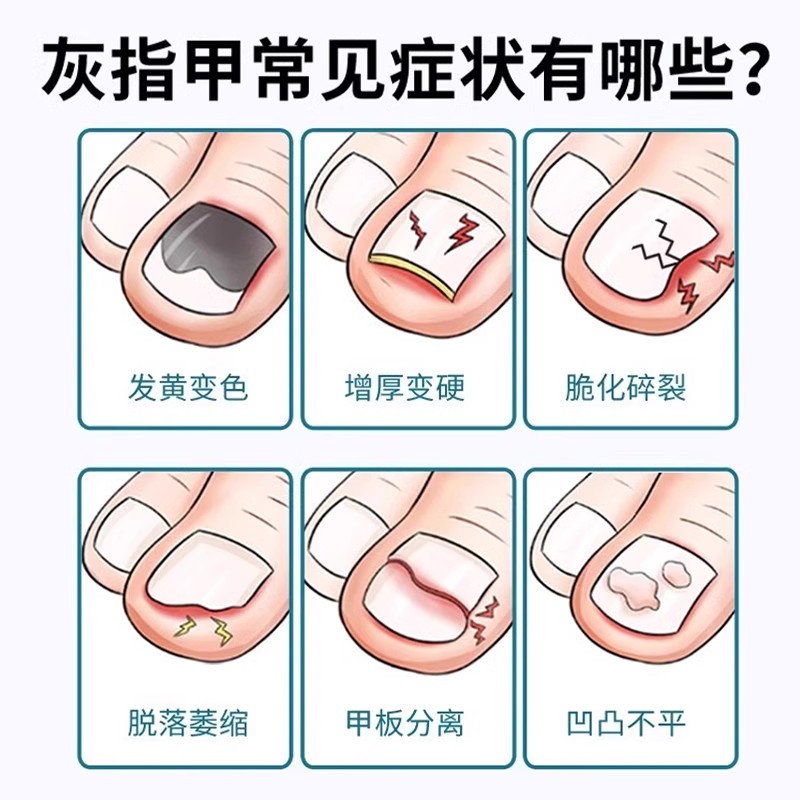 灰指甲常见症状有哪些？

发黄变色

增厚变硬

脆化碎裂

脱落萎缩

甲板分离

凹凸不平