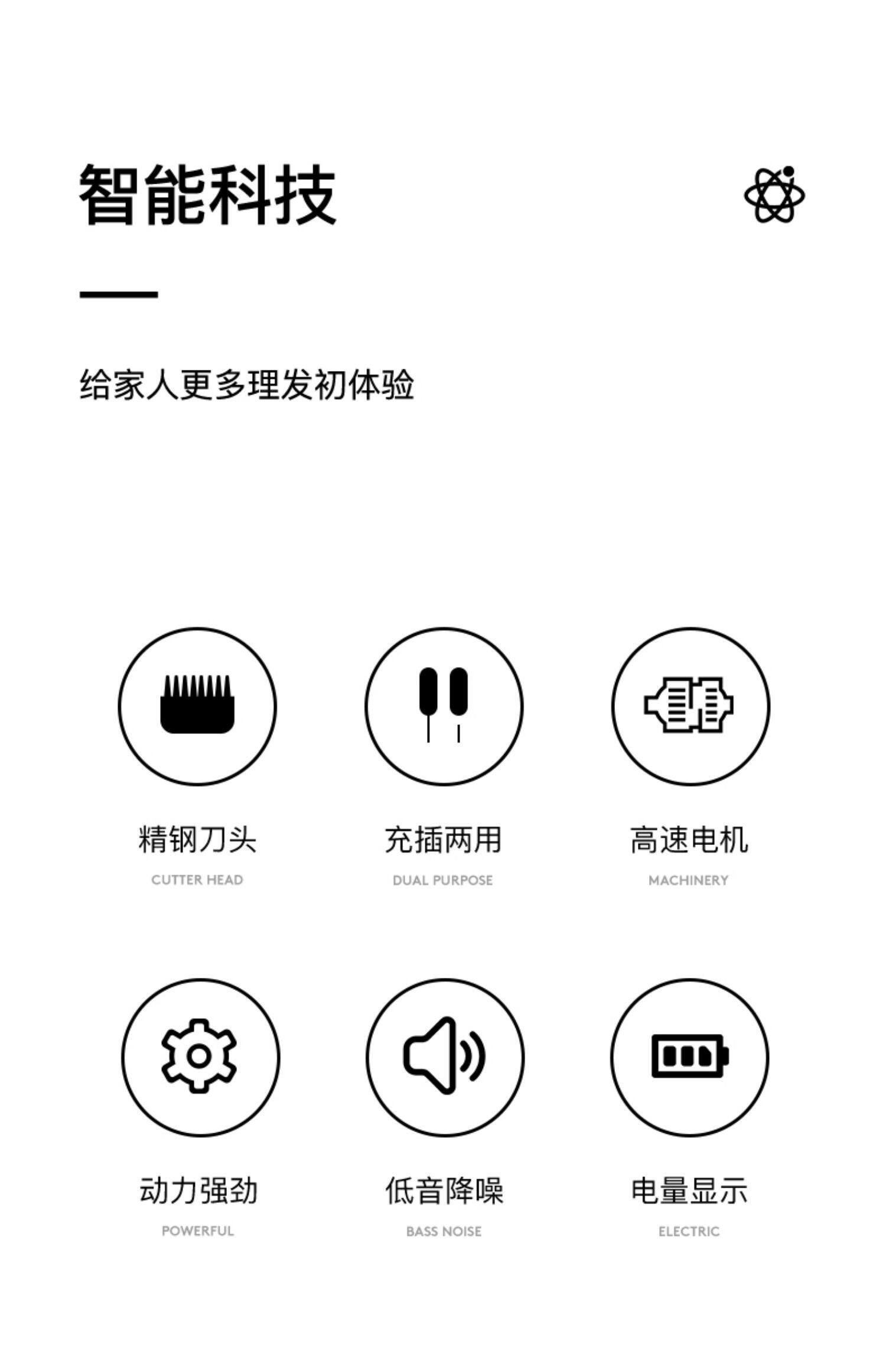 智能科技

给家人更多理发初体验

精钢刀头
CUTTER HEAD

充插两用
DUAL PURPOSE

高速电机
MACHINERY

动力强劲
POWERFUL

低音降噪
BASS NOISE

电量显示
ELECTRIC