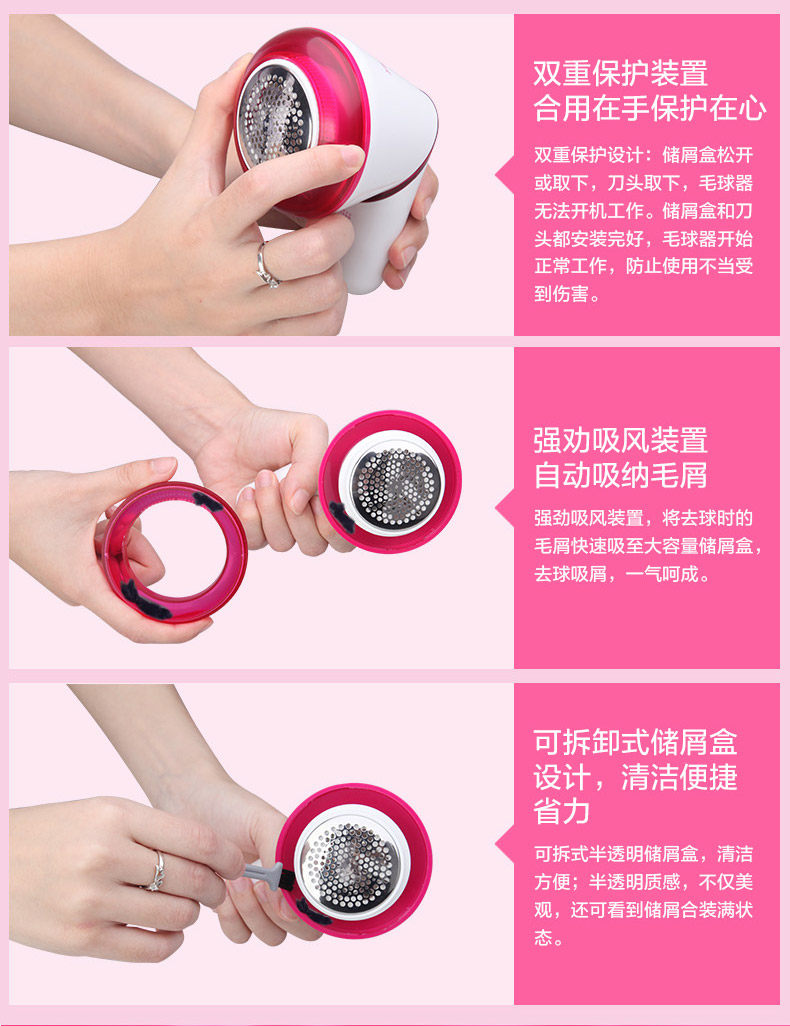 双重保护装置
合用在手保护在心

双重保护设计：储屑盒松开或取下，刀头取下，毛球器无法开机工作。储屑盒和刀头都安装完好，毛球器开始正常工作，防止使用不当受到伤害。

强劲吸风装置
自动吸纳毛屑

强劲吸风装置，将去球时的毛屑快速吸至大容量储屑盒，去球吸屑，一气呵成。

可拆卸式储屑盒设计，清洁便捷省力

可拆式半透明储屑盒，清洁方便；半透明质感，不仅美观，还可看到储屑合装满状态。