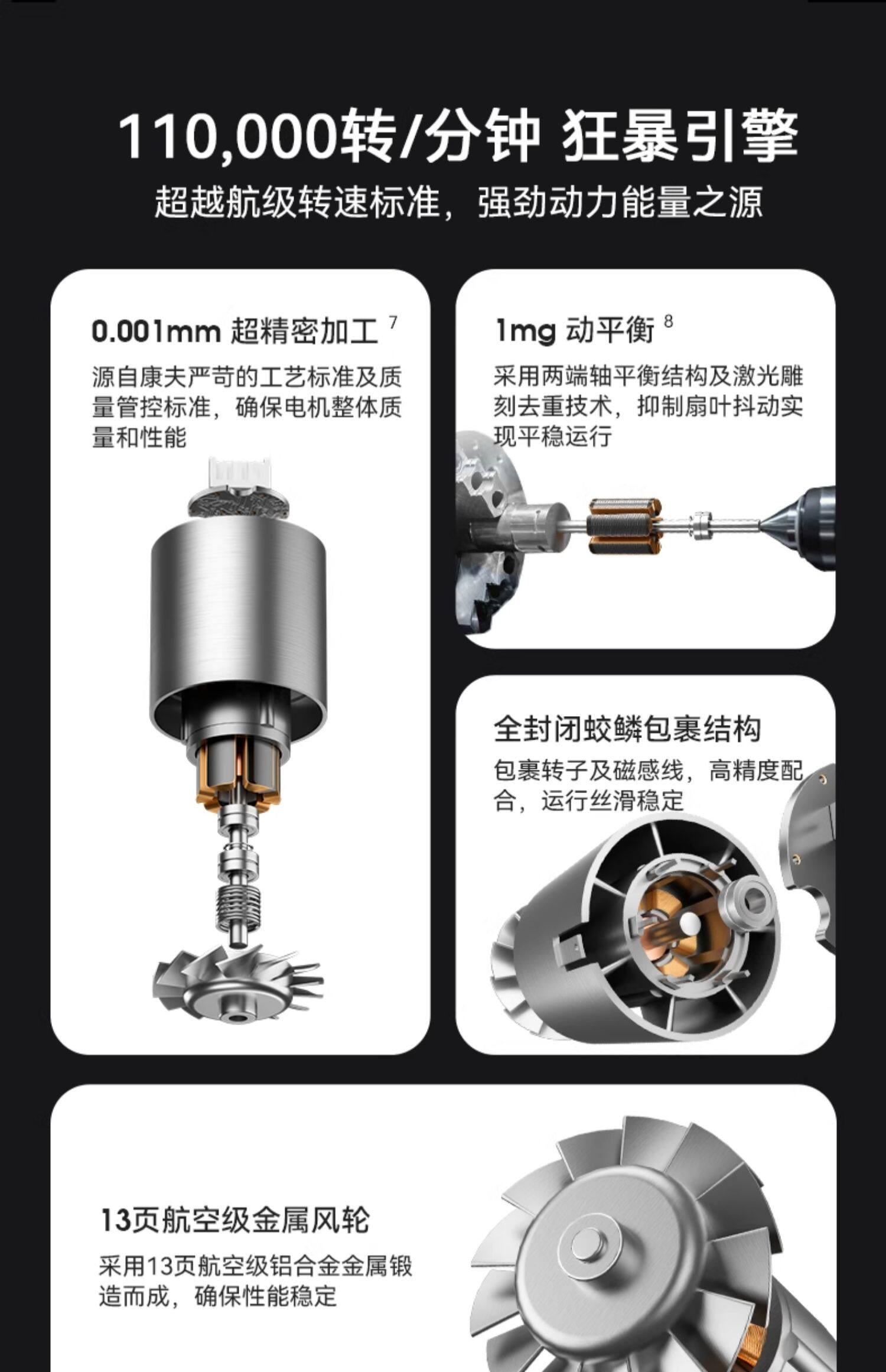 110,000转/分钟 狂暴引擎

超越航级转速标准，强劲动力能量之源

0.001mm 超精密加工 $^7$

源自康夫严苛的工艺标准及质量管控标准，确保电机整体质量和性能

1mg 动平衡 $^8$

采用两端轴平衡结构及激光雕刻去重技术，抑制扇叶抖动实现平稳运行

全封闭蛟鳞包裹结构

包裹转子及磁感线，高精度配合，运行丝滑稳定

13页航空级金属风轮

采用13页航空级铝合金金属锻造而成，确保性能稳定