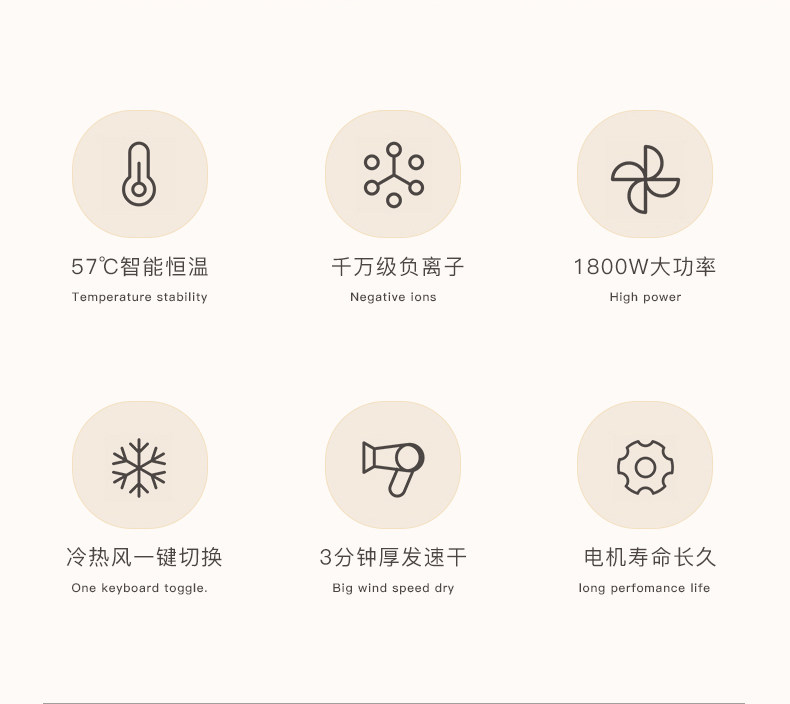 57℃智能恒温
Temperature stability

千万级负离子
Negative ions

1800W大功率
High power

冷热风一键切换
One keyboard toggle.

3分钟厚发速干
Big wind speed dry

电机寿命长久
long perfomance life