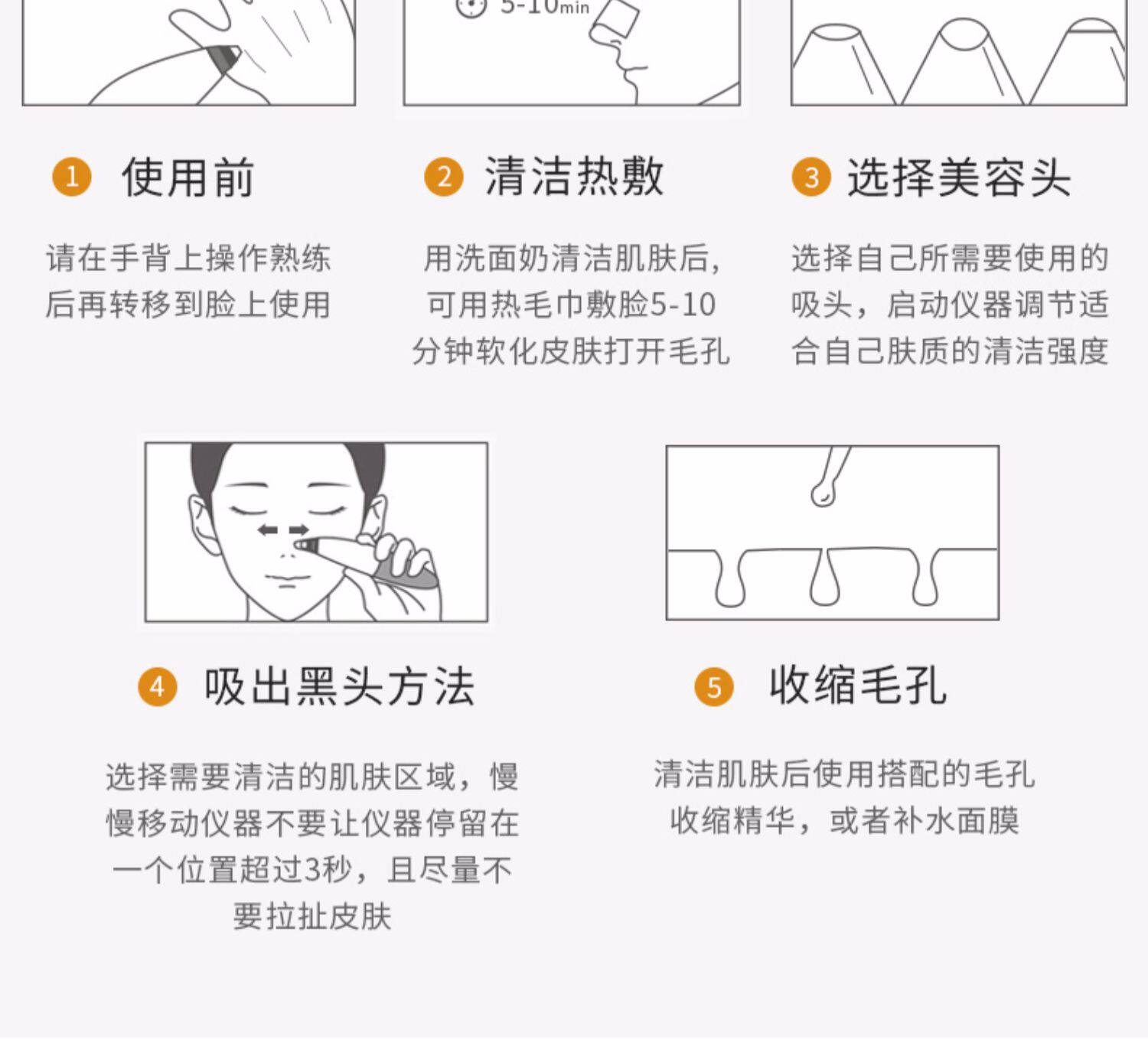 5-10min

1 使用前

请在手背上操作熟练后再转移到脸上使用

2 清洁热敷

用洗面奶清洁肌肤后，可用热毛巾敷脸5-10分钟软化皮肤打开毛孔

3 选择美容头

选择自己所需要使用的吸头，启动仪器调节适合自己肤质的清洁强度

4 吸出黑头方法

选择需要清洁的肌肤区域，慢慢移动仪器不要让仪器停留在一个位置超过3秒，且尽量不要拉扯皮肤

5 收缩毛孔

清洁肌肤后使用搭配的毛孔收缩精华，或者补水面膜