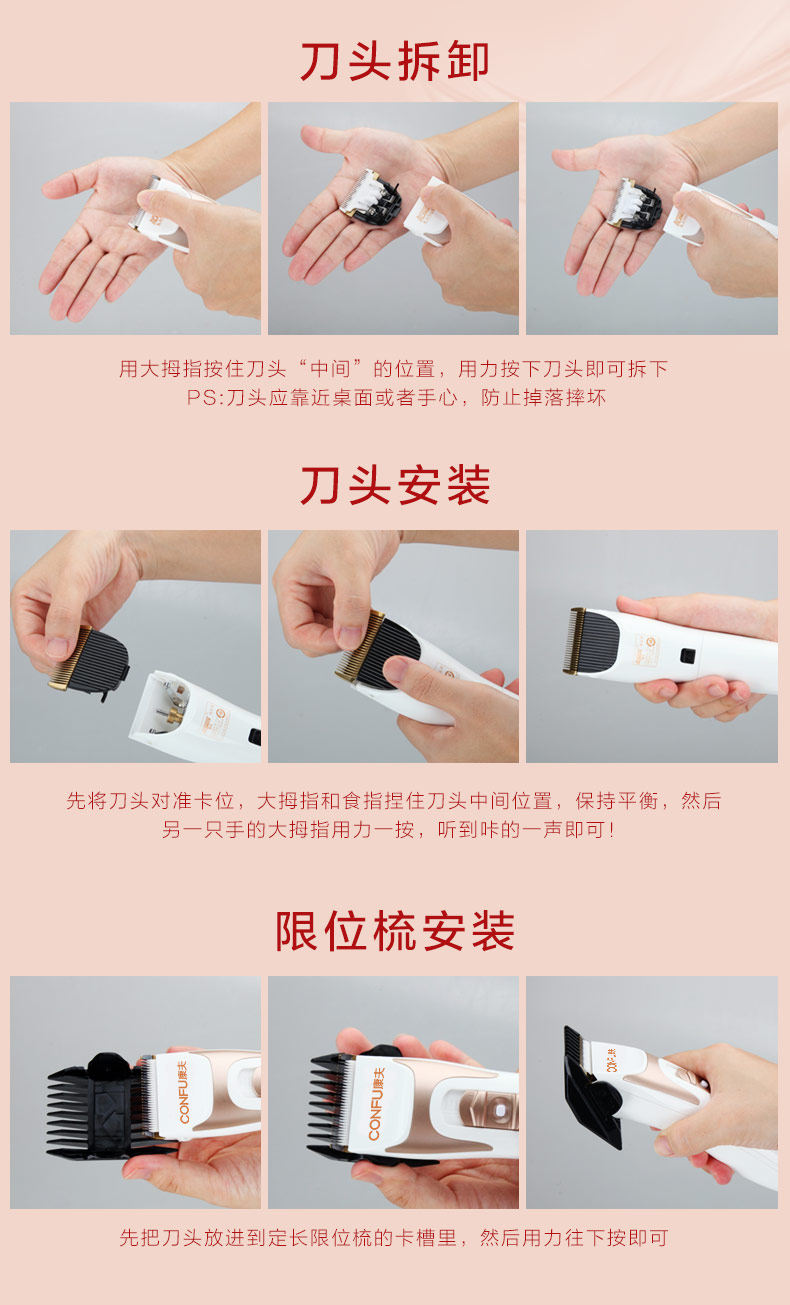 刀头拆卸

用大拇指按住刀头“中间”的位置，用力按下刀头即可拆下
PS:刀头应靠近桌面或者手心，防止掉落摔坏

刀头安装

先将刀头对准卡位，大拇指和食指捏住刀头中间位置，保持平衡，然后另一只手的大拇指用力一按，听到咔的一声即可!

限位梳安装

CONFU康夫

CONFU康夫

先把刀头放进到定长限位梳的卡槽里，然后用力往下按即可