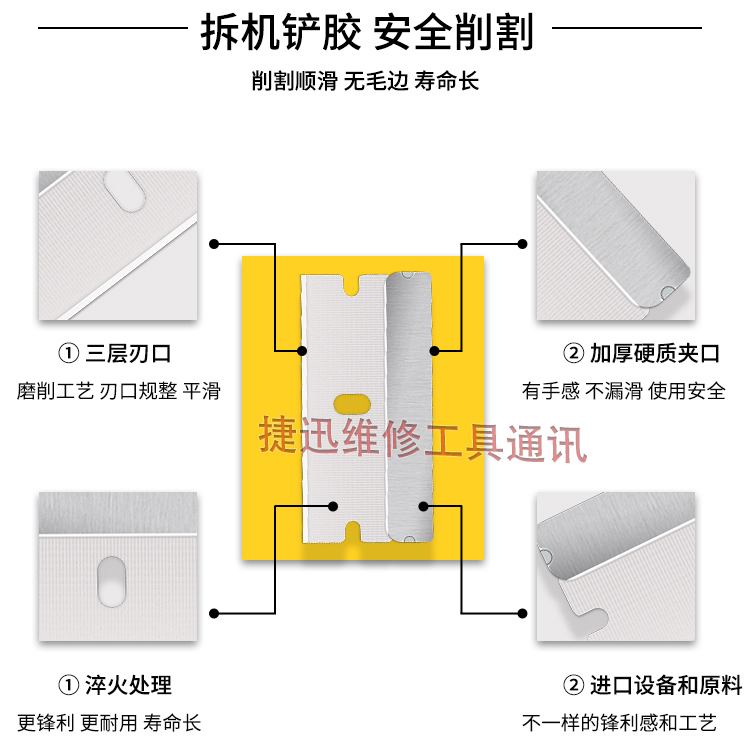 拆机铲胶 安全削割

削割顺滑 无毛边 寿命长

① 三层刃口

磨削工艺 刃口规整 平滑

② 加厚硬质夹口

有手感 不漏滑 使用安全

捷迅维修工具通讯

① 淬火处理

更锋利 更耐用 寿命长

② 进口设备和原料

不一样的锋利感和工艺