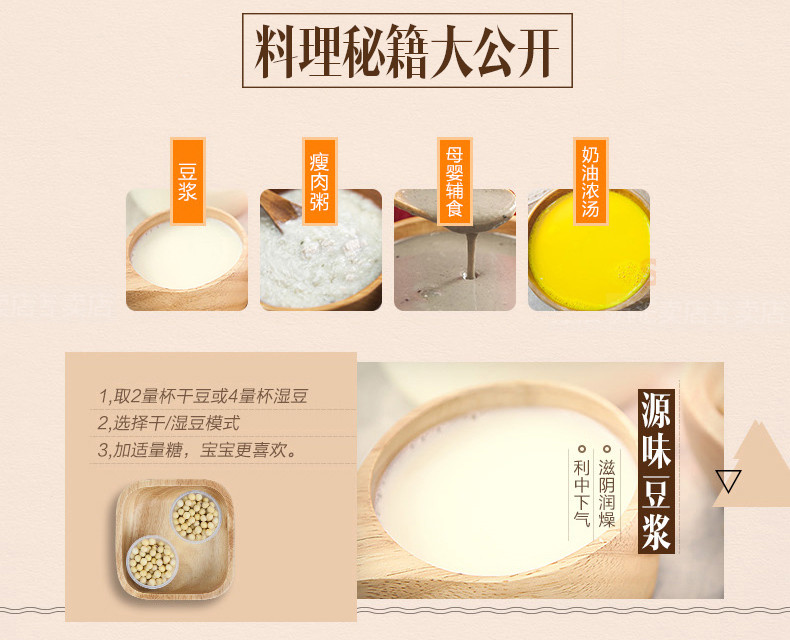 料理秘籍大公开

豆浆

瘦肉粥

母婴辅食

奶油浓汤

1,取2量杯干豆或4量杯湿豆
2,选择干/湿豆模式
3,加适量糖，宝宝更喜欢。

源味豆浆

滋阴润燥

利中下气